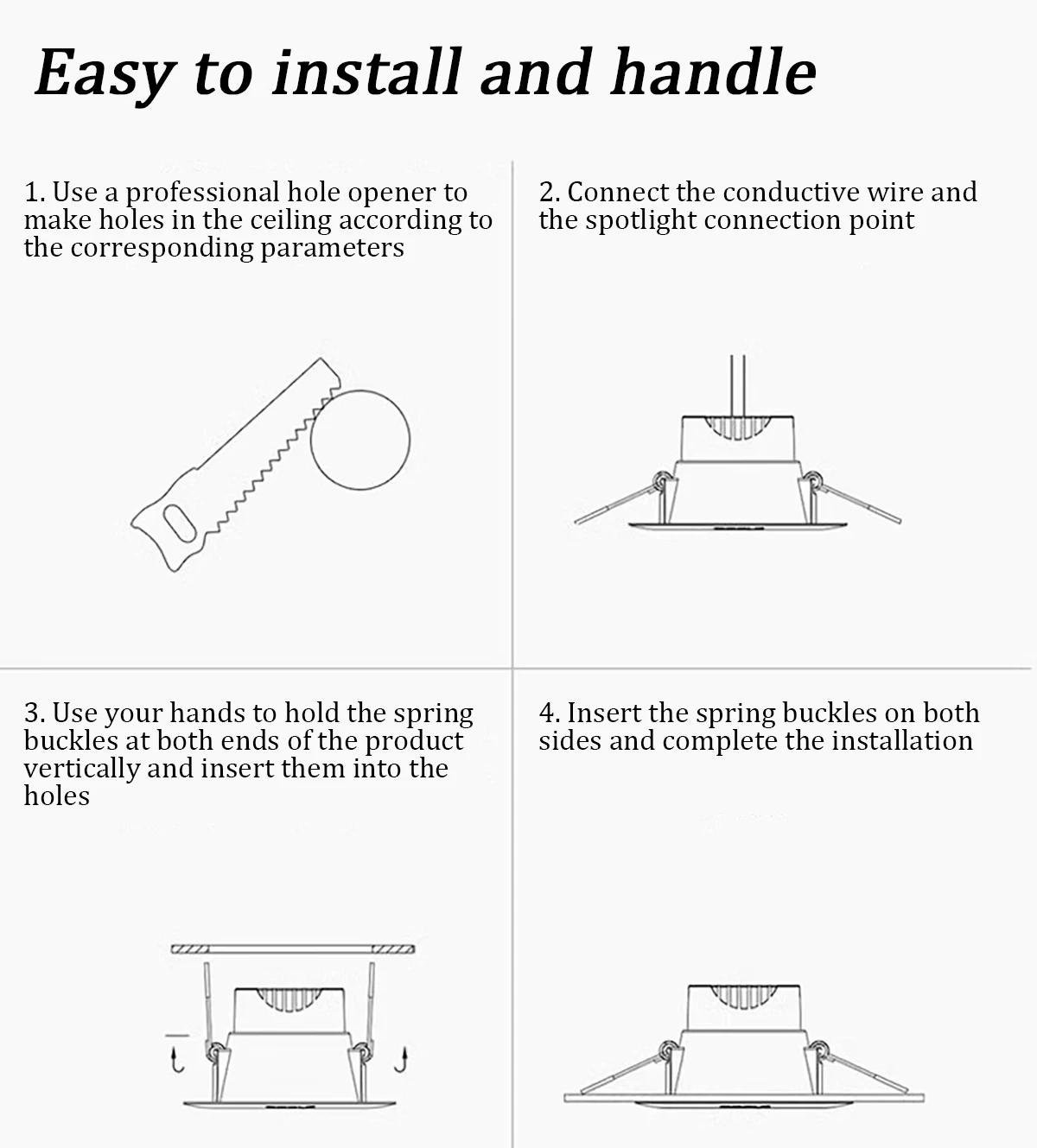 Easy to install and handle

1. Use a professional hole opener to make holes in the ceiling according to the corresponding parameters

2. Connect the conductive wire and the spotlight connection point

3. Use your hands to hold the spring buckles at both ends of the product vertically and insert them into the holes

4. Insert the spring buckles on both sides and complete the installation