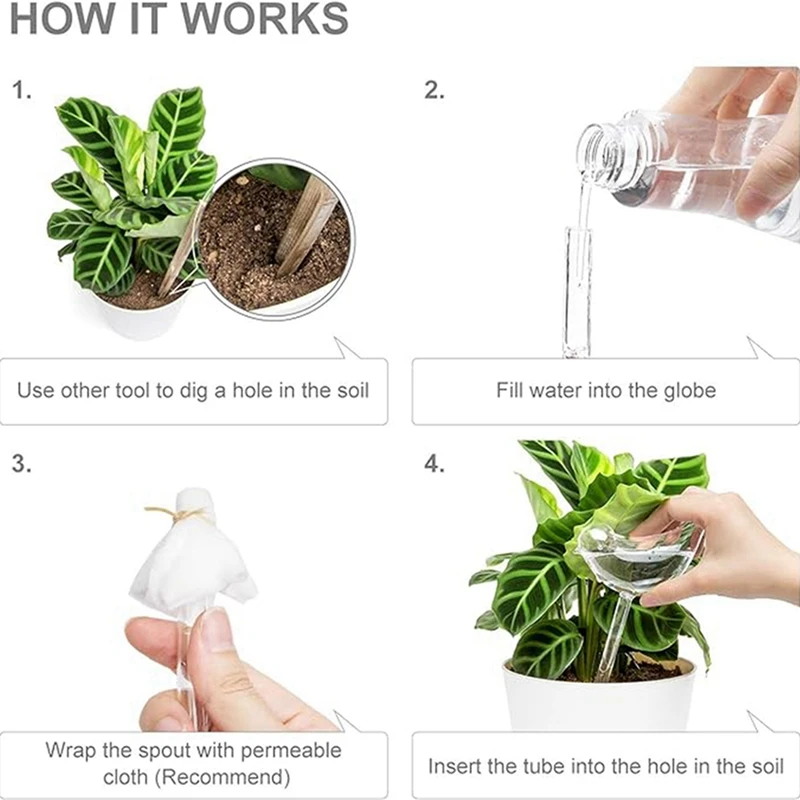 HOW IT WORKS

1.

Use other tool to dig a hole in the soil

2.

Fill water into the globe

3.

Wrap the spout with permeable cloth (Recommend)

4.

Insert the tube into the hole in the soil