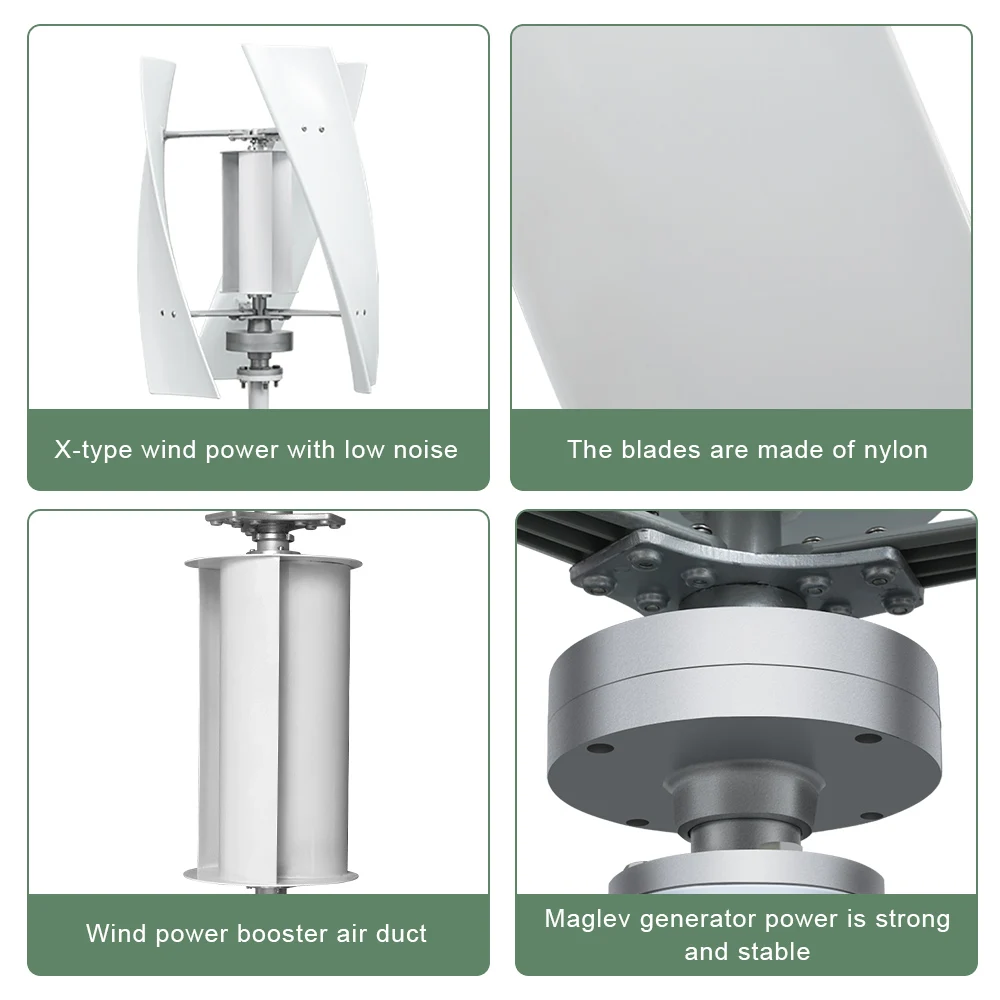 X-type wind power with low noise

The blades are made of nylon

Wind power booster air duct

Maglev generator power is strong and stable