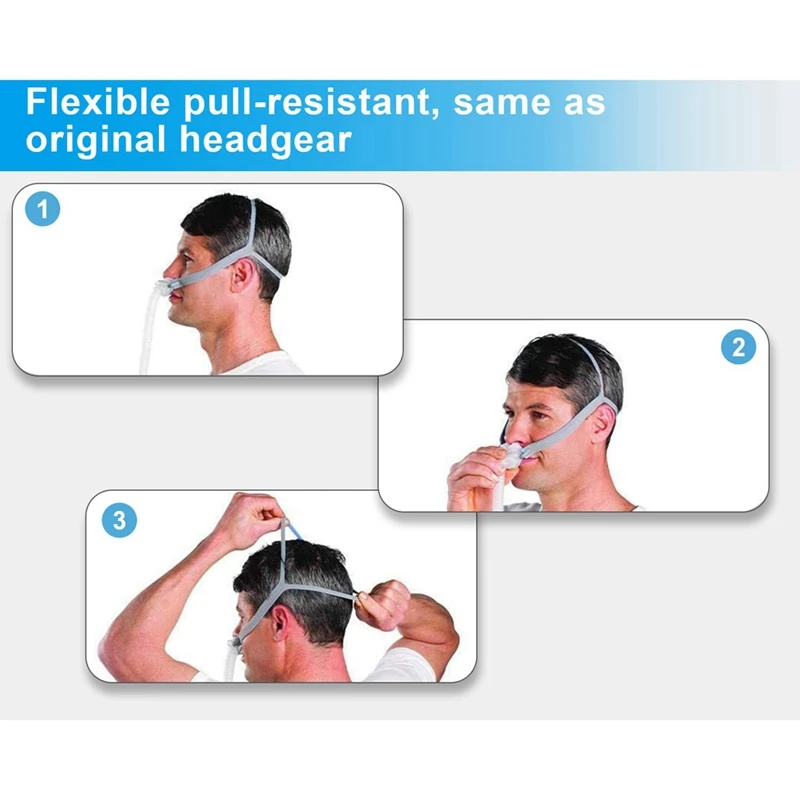 Flexible pull-resistant, same as original headgear

1

2

3