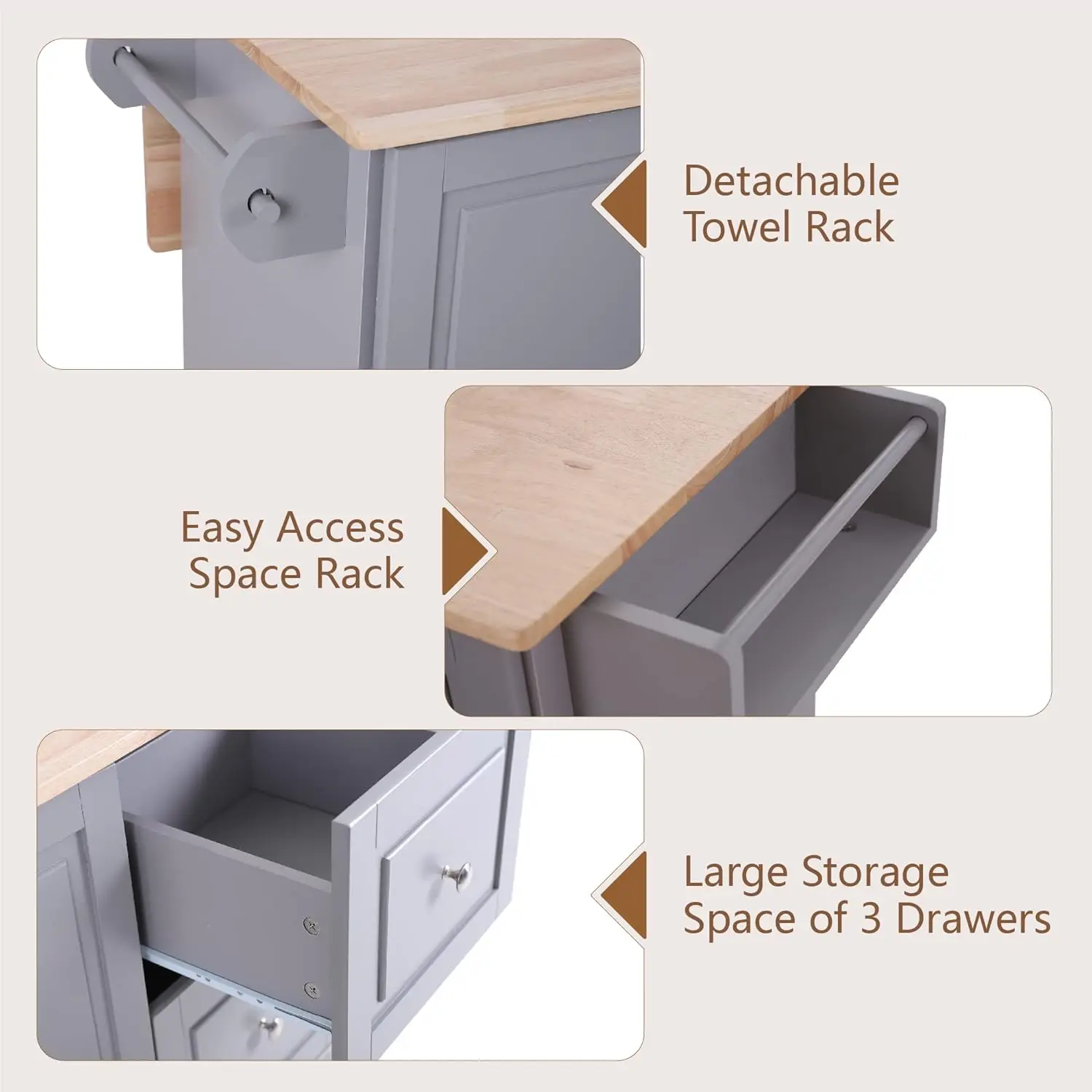 Detachable
Towel Rack

Easy Access
Space Rack

Large Storage
Space of 3 Drawers