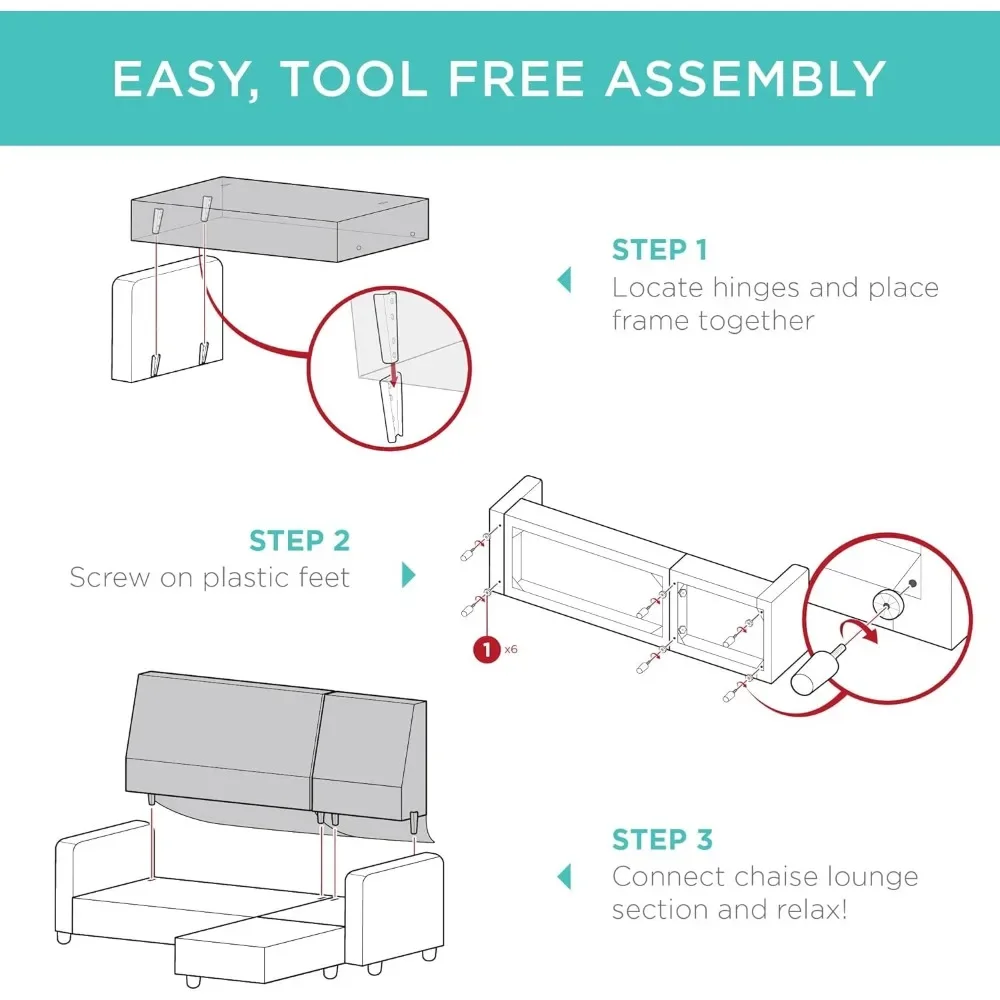 EASY, TOOL FREE ASSEMBLY

STEP 1
Locate hinges and place frame together

STEP 2
Screw on plastic feet

1 x6

STEP 3
Connect chaise lounge section and relax!