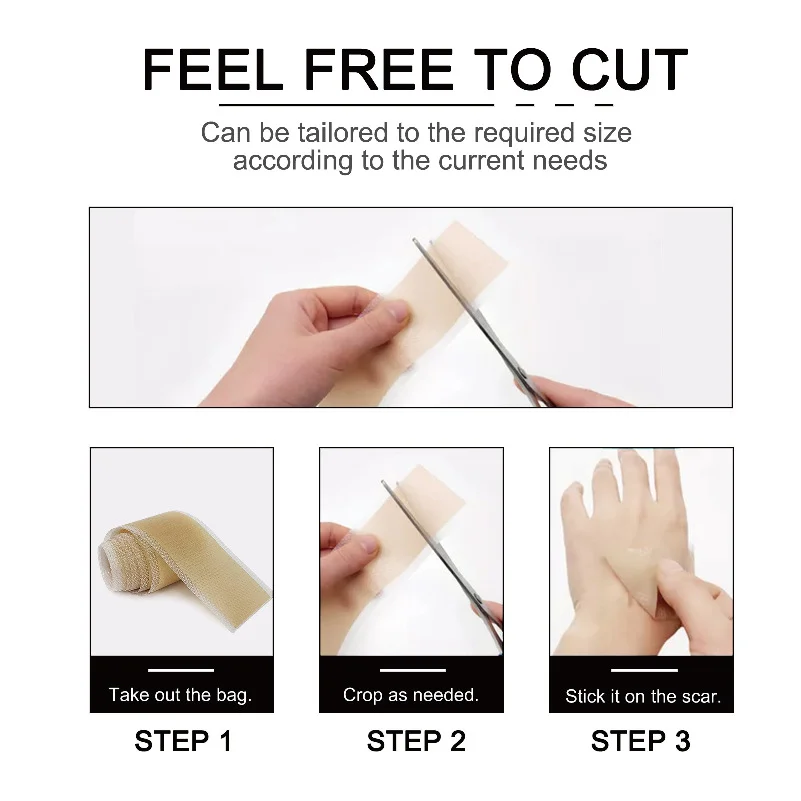 FEEL FREE TO CUT

Can be tailored to the required size according to the current needs

Take out the bag.

STEP 1

Crop as needed.

STEP 2

Stick it on the scar.

STEP 3