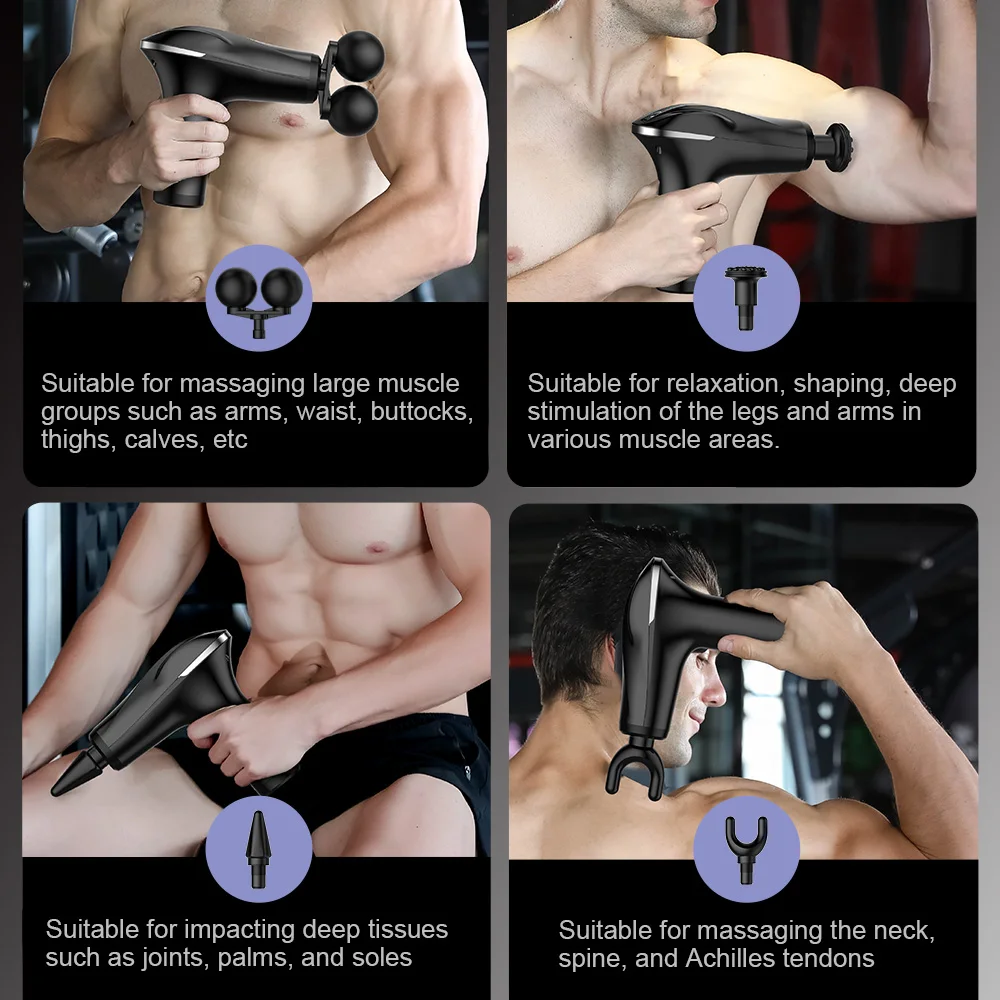 Suitable for massaging large muscle groups such as arms, waist, buttocks, thighs, calves, etc

Suitable for relaxation, shaping, deep stimulation of the legs and arms in various muscle areas.

Suitable for impacting deep tissues such as joints, palms, and soles

Suitable for massaging the neck, spine, and Achilles tendons