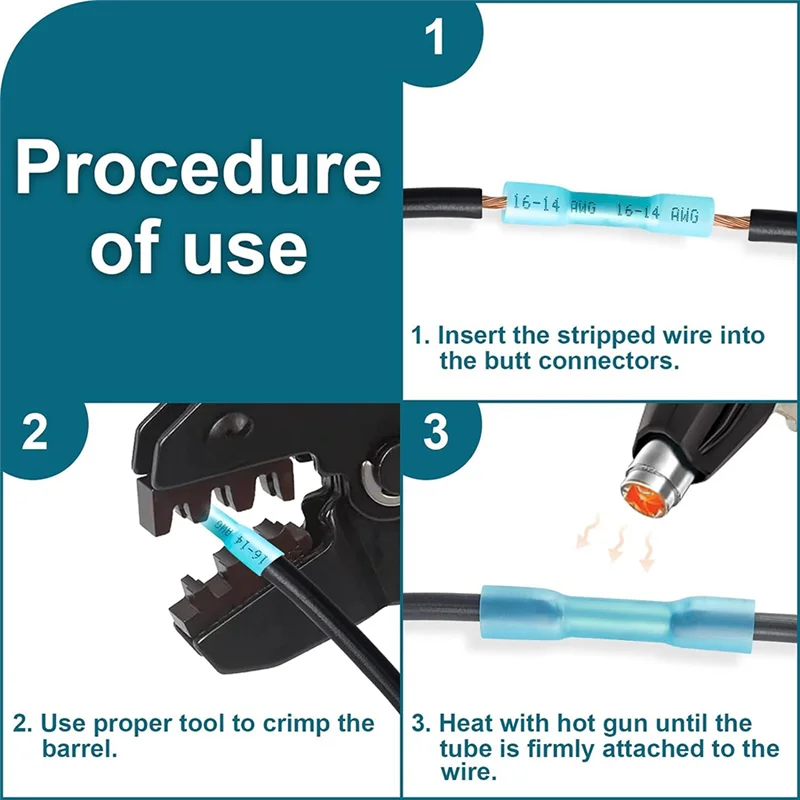 Procedure of use

1

16-14 AWG 16-14 AWG

1. Insert the stripped wire into the butt connectors.

2

16-14 AWG

2. Use proper tool to crimp the barrel.

3

3. Heat with hot gun until the tube is firmly attached to the wire.