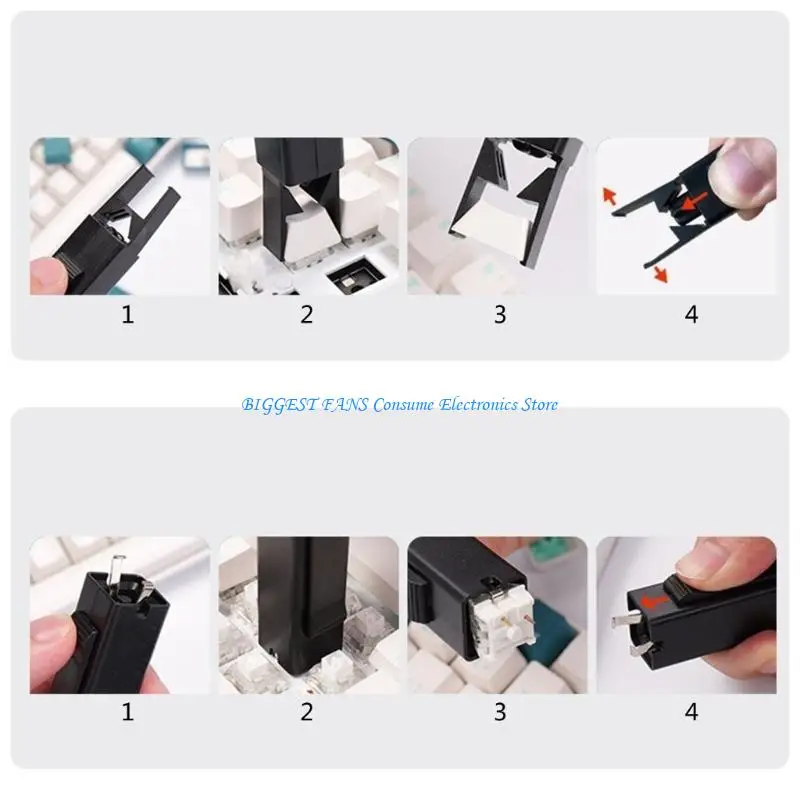 1 2 3 4

BIGGEST FANS Consume Electronics Store

1 2 3 4