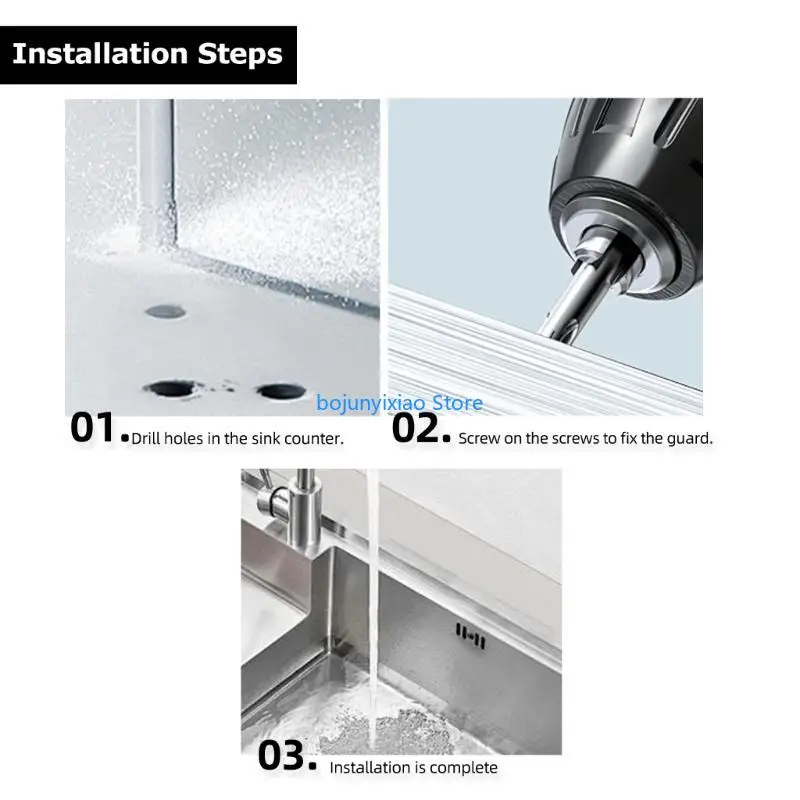 Installation Steps

bojunyixiao Store

01. Drill holes in the sink counter.

02. Screw on the screws to fix the guard.

03. Installation is complete