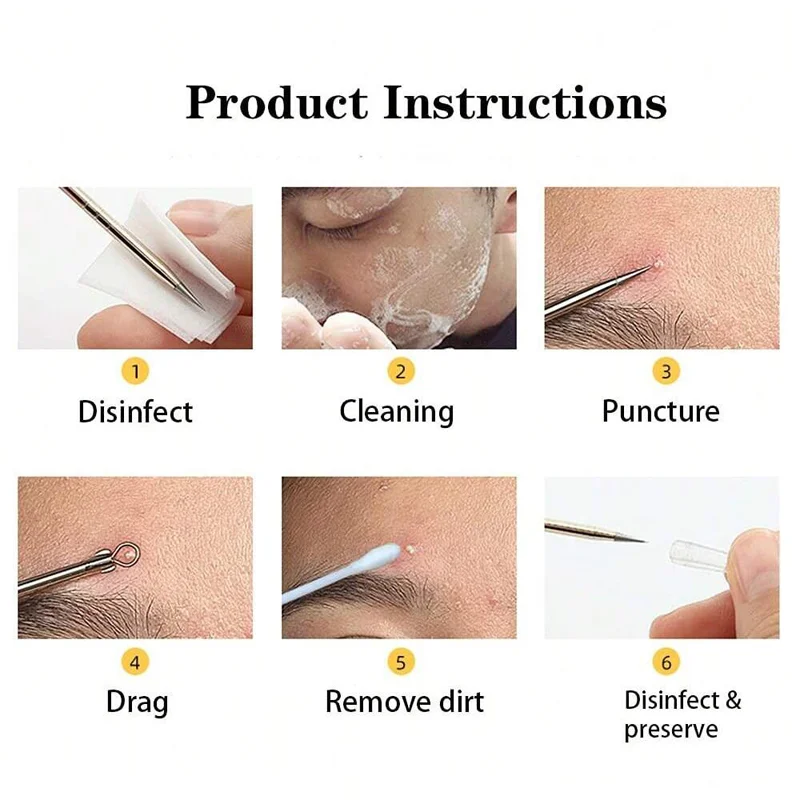 Product Instructions

1
Disinfect

2
Cleaning

3
Puncture

4
Drag

5
Remove dirt

6
Disinfect & preserve