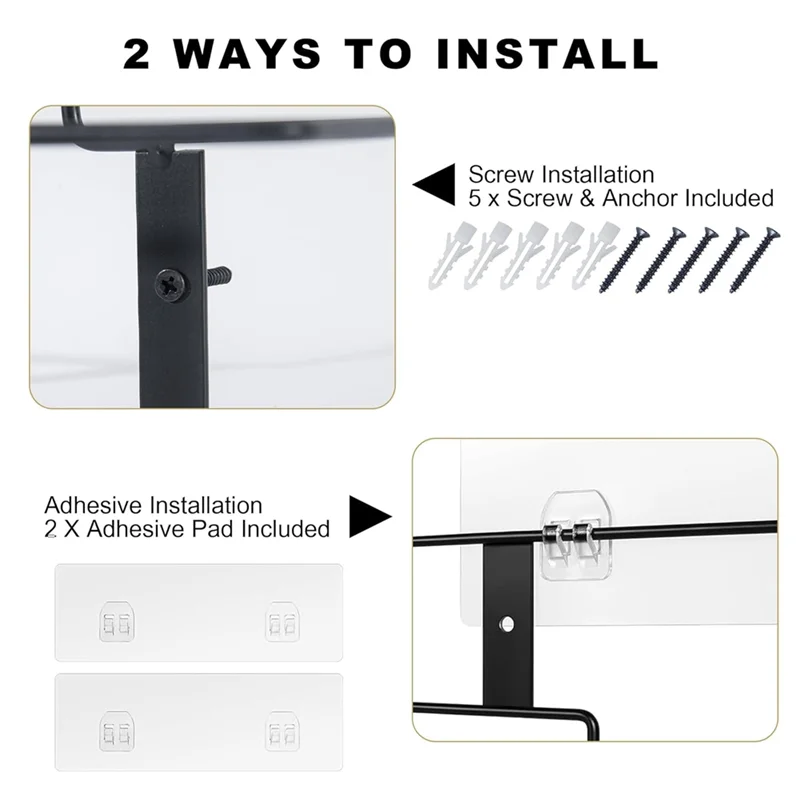 2 WAYS TO INSTALL

Screw Installation
5 x Screw & Anchor Included

Adhesive Installation
2 X Adhesive Pad Included