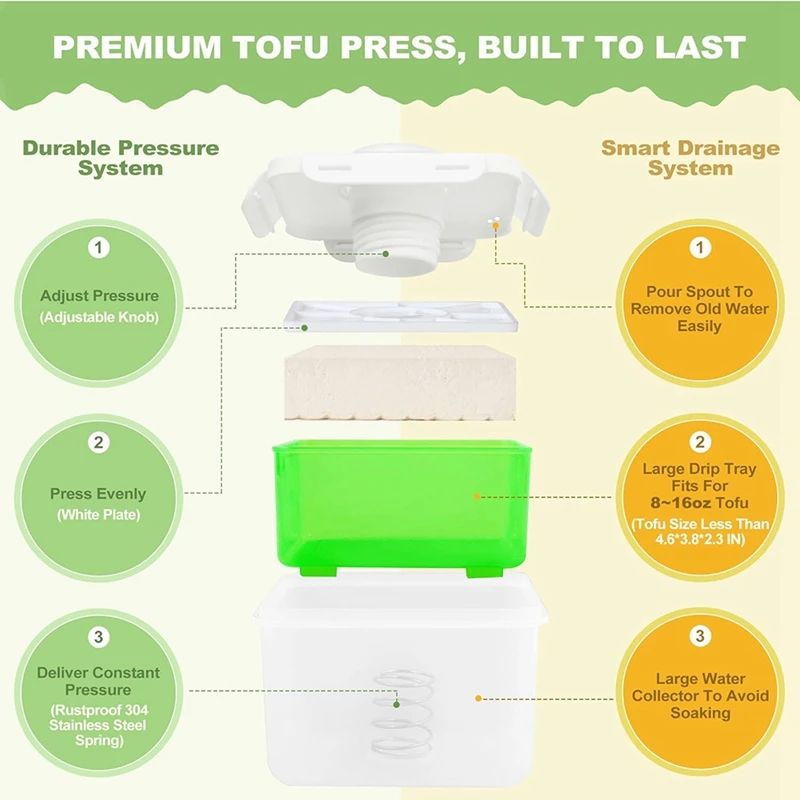 PREMIUM TOFU PRESS, BUILT TO LAST

Durable Pressure System

1
Adjust Pressure
(Adjustable Knob)

2
Press Evenly
(White Plate)

3
Deliver Constant Pressure
(Rustproof 304 Stainless Steel Spring)

Smart Drainage System

1
Pour Spout To Remove Old Water Easily

2
Large Drip Tray Fits For
8~16oz Tofu
(Tofu Size Less Than 4.6*3.8*2.3 IN)

3
Large Water Collector To Avoid Soaking