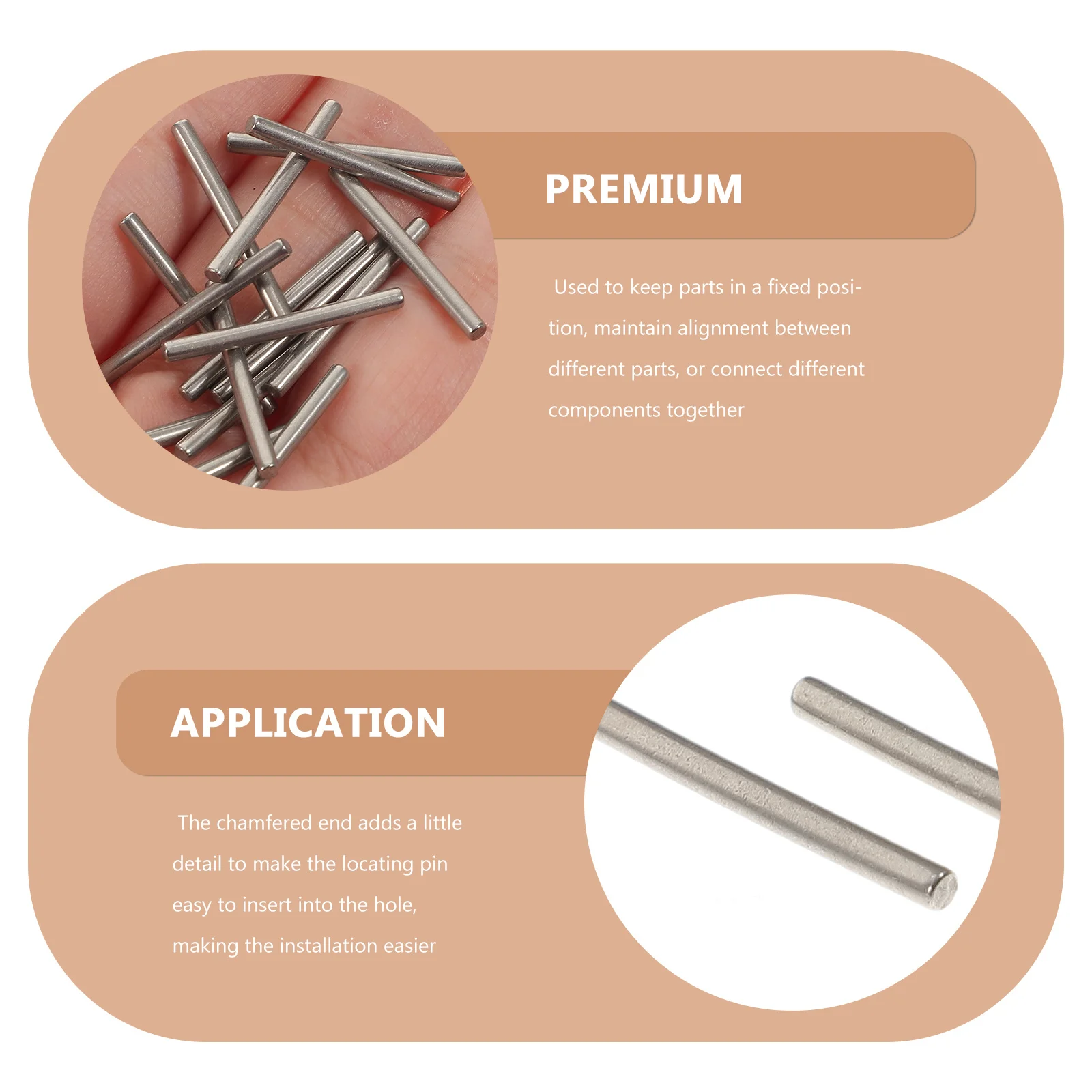 PREMIUM

Used to keep parts in a fixed position, maintain alignment between different parts, or connect different components together

APPLICATION

The chamfered end adds a little detail to make the locating pin easy to insert into the hole, making the installation easier