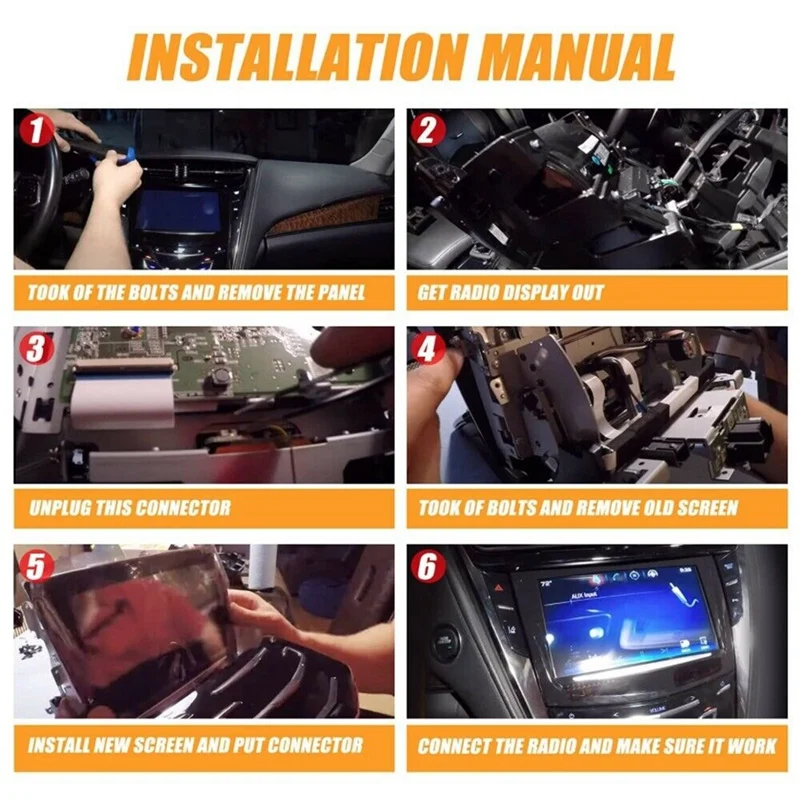 INSTALLATION MANUAL

1
TOOK OF THE BOLTS AND REMOVE THE PANEL

2
GET RADIO DISPLAY OUT

3
UNPLUG THIS CONNECTOR

4
TOOK OF BOLTS AND REMOVE OLD SCREEN

5
INSTALL NEW SCREEN AND PUT CONNECTOR

6
72°
AUX Input
VOLUME
CONNECT THE RADIO AND MAKE SURE IT WORK