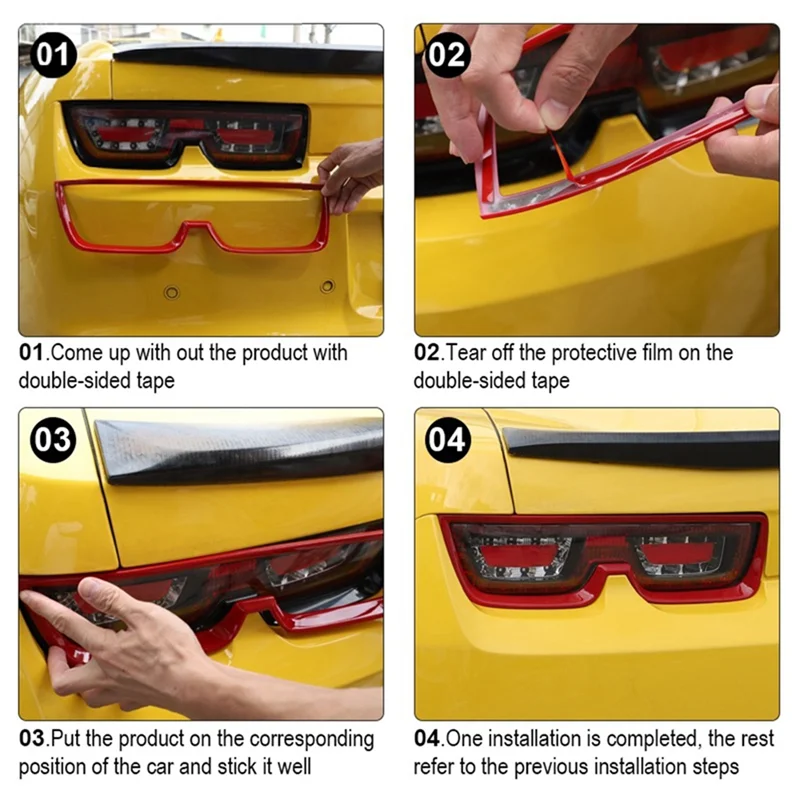 01

01.Come up with out the product with double-sided tape

02

02.Tear off the protective film on the double-sided tape

03

03.Put the product on the corresponding position of the car and stick it well

04

04.One installation is completed, the rest refer to the previous installation steps