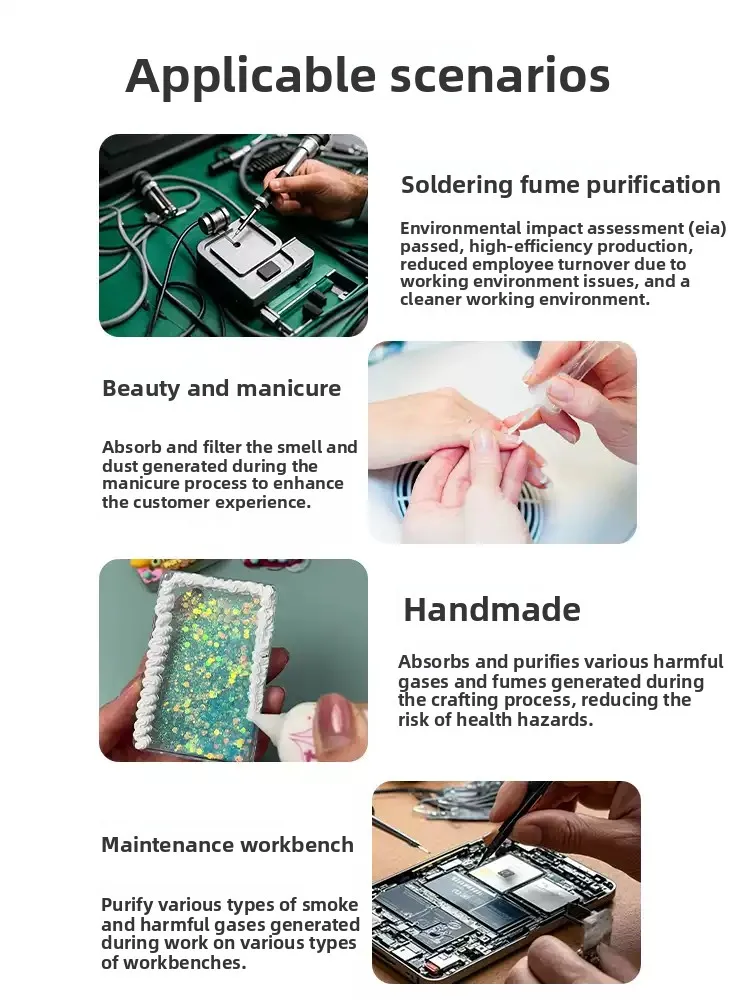 Applicable scenarios

Soldering fume purification

Environmental impact assessment (eia) passed, high-efficiency production, reduced employee turnover due to working environment issues, and a cleaner working environment.

Beauty and manicure

Absorb and filter the smell and dust generated during the manicure process to enhance the customer experience.

Handmade

Absorbs and purifies various harmful gases and fumes generated during the crafting process, reducing the risk of health hazards.

Maintenance workbench

Purify various types of smoke and harmful gases generated during work on various types of workbenches.