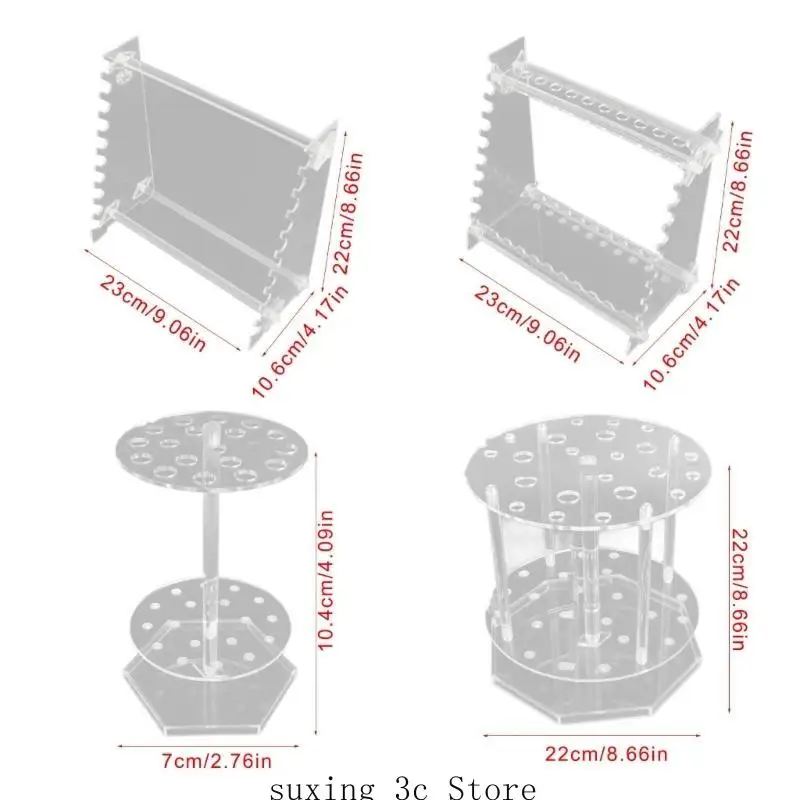 23cm/9.06in
10.6cm/4.17in
22cm/8.66in

23cm/9.06in
10.6cm/4.17in
22cm/8.66in

10.4cm/4.09in
7cm/2.76in

22cm/8.66in
22cm/8.66in

suxing 3c Store