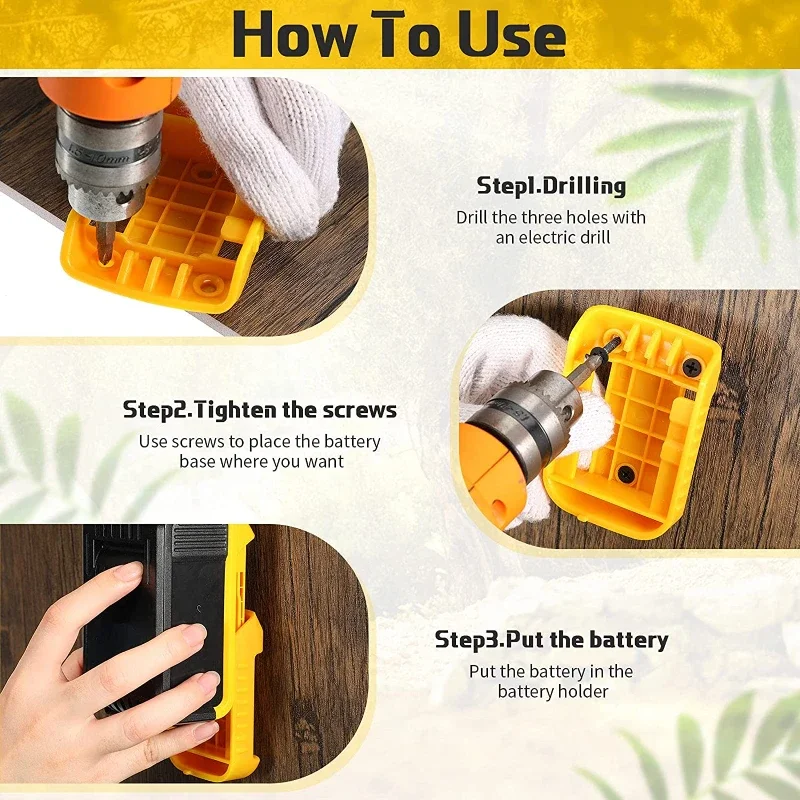 How To Use

Step1.Drilling
Drill the three holes with an electric drill

Step2.Tighten the screws
Use screws to place the battery base where you want

Step3.Put the battery
Put the battery in the battery holder