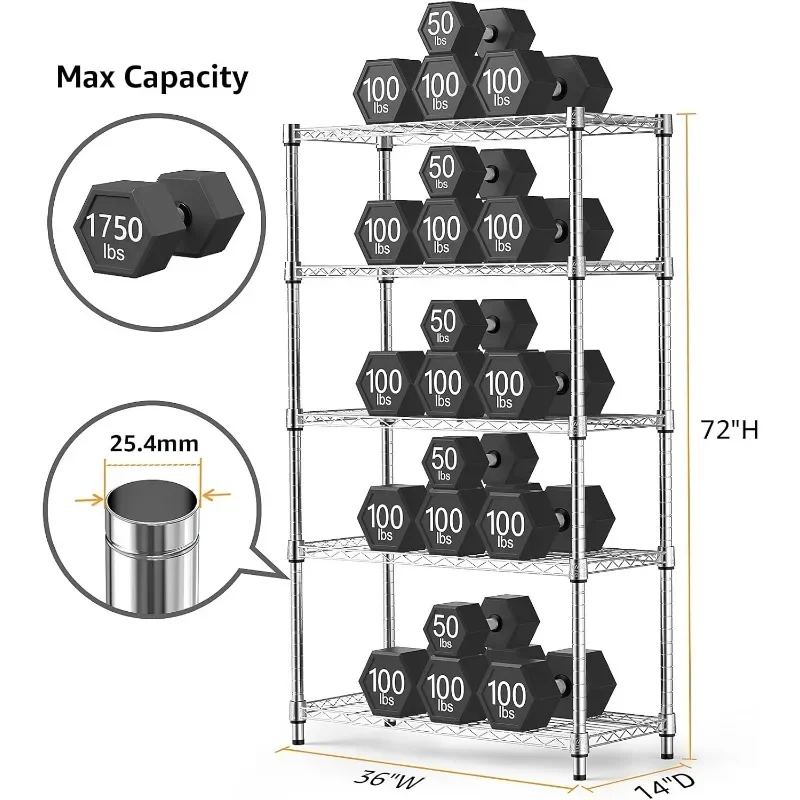 Max Capacity

1750 lbs

25.4mm

50 lbs
100 lbs 100 lbs 100 lbs

50 lbs
100 lbs 100 lbs 100 lbs

50 lbs
100 lbs 100 lbs 100 lbs

50 lbs
100 lbs 100 lbs 100 lbs

50 lbs
100 lbs 100 lbs 100 lbs

72"H

36"W

14"D