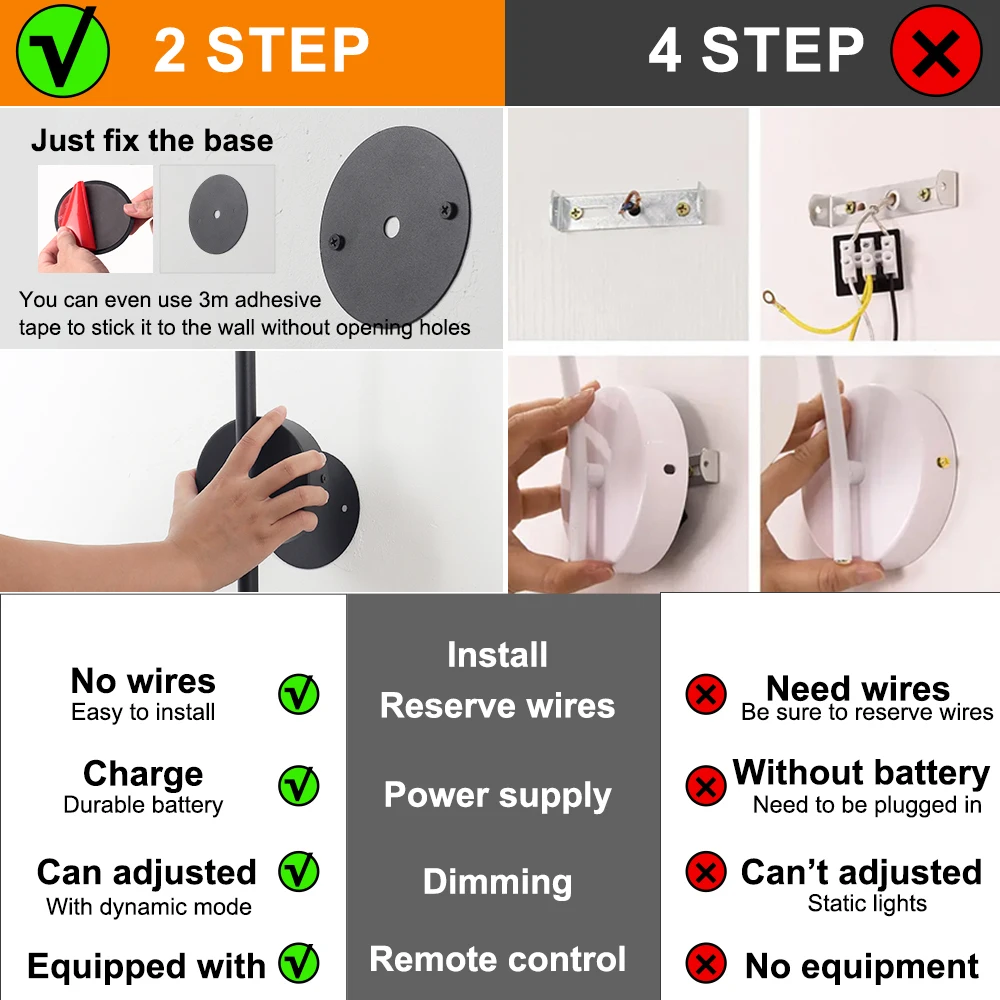 2 STEP

4 STEP

Just fix the base

You can even use 3m adhesive tape to stick it to the wall without opening holes

No wires
Easy to install

Charge
Durable battery

Can adjusted
With dynamic mode

Equipped with

Install
Reserve wires

Power supply

Dimming

Remote control

Need wires
Be sure to reserve wires

Without battery
Need to be plugged in

Can't adjusted
Static lights

No equipment