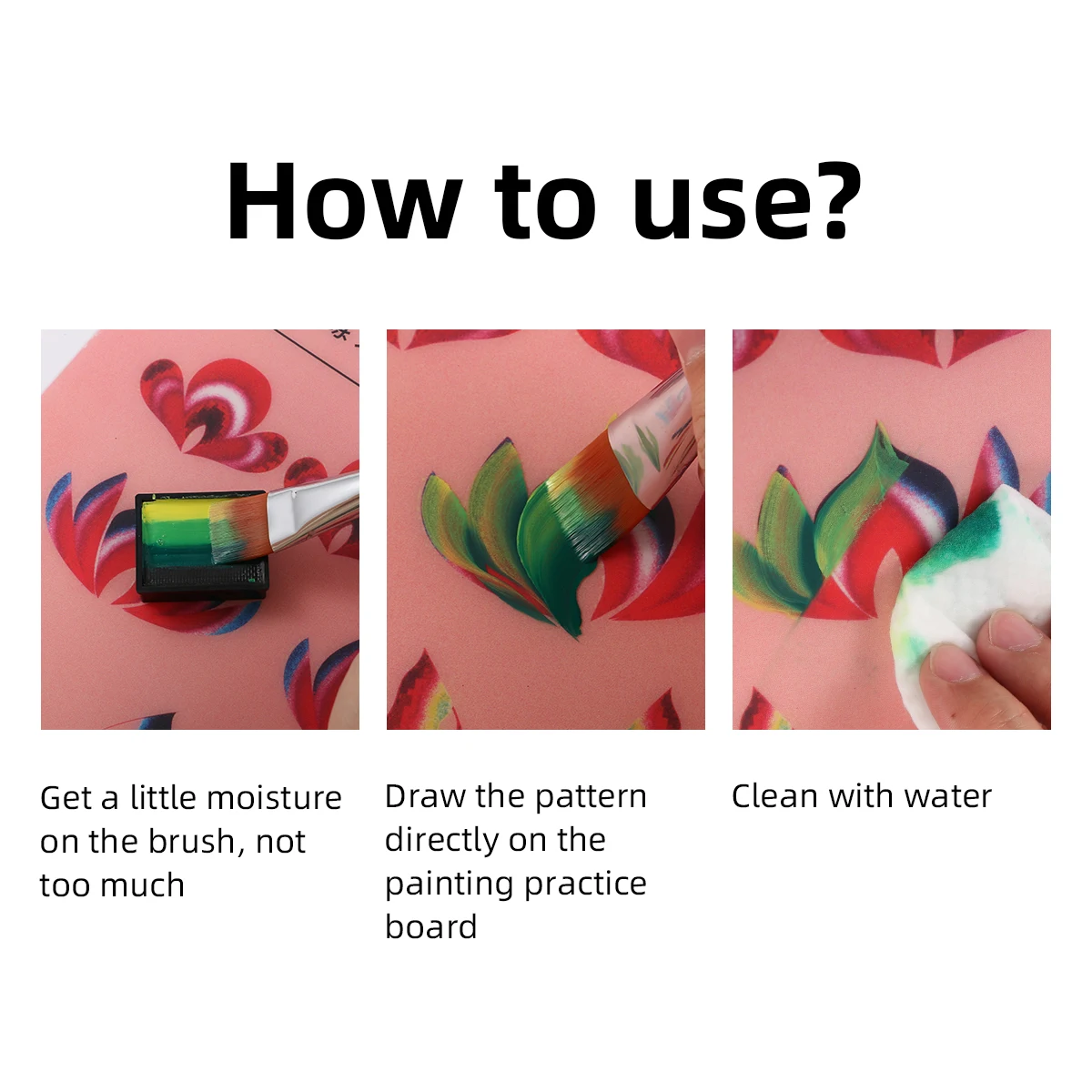 How to use?

Get a little moisture on the brush, not too much

Draw the pattern directly on the painting practice board

Clean with water