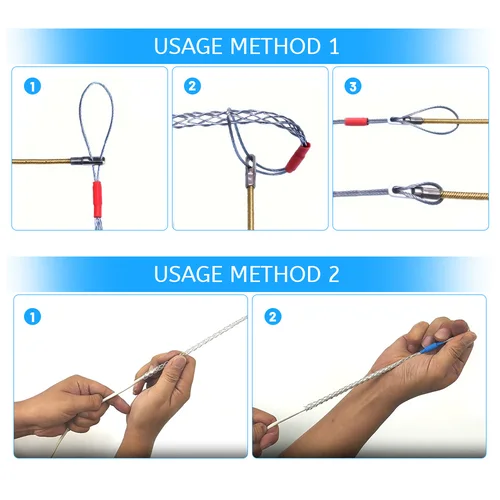 USAGE METHOD 1

1

2

3

USAGE METHOD 2

1

2