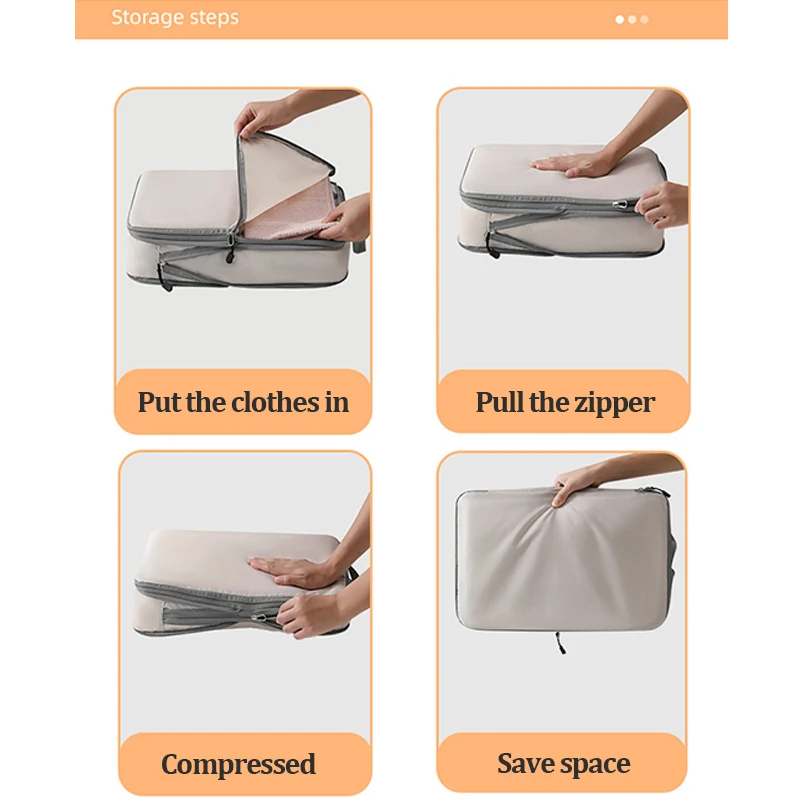 Storage steps

Put the clothes in

Pull the zipper

Compressed

Save space