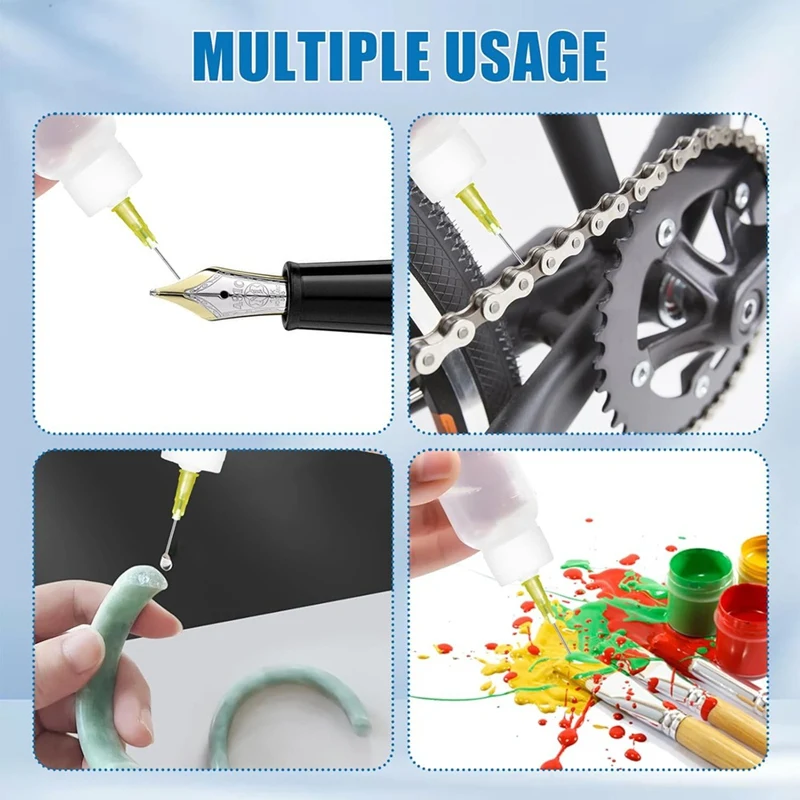 MULTIPLE USAGE