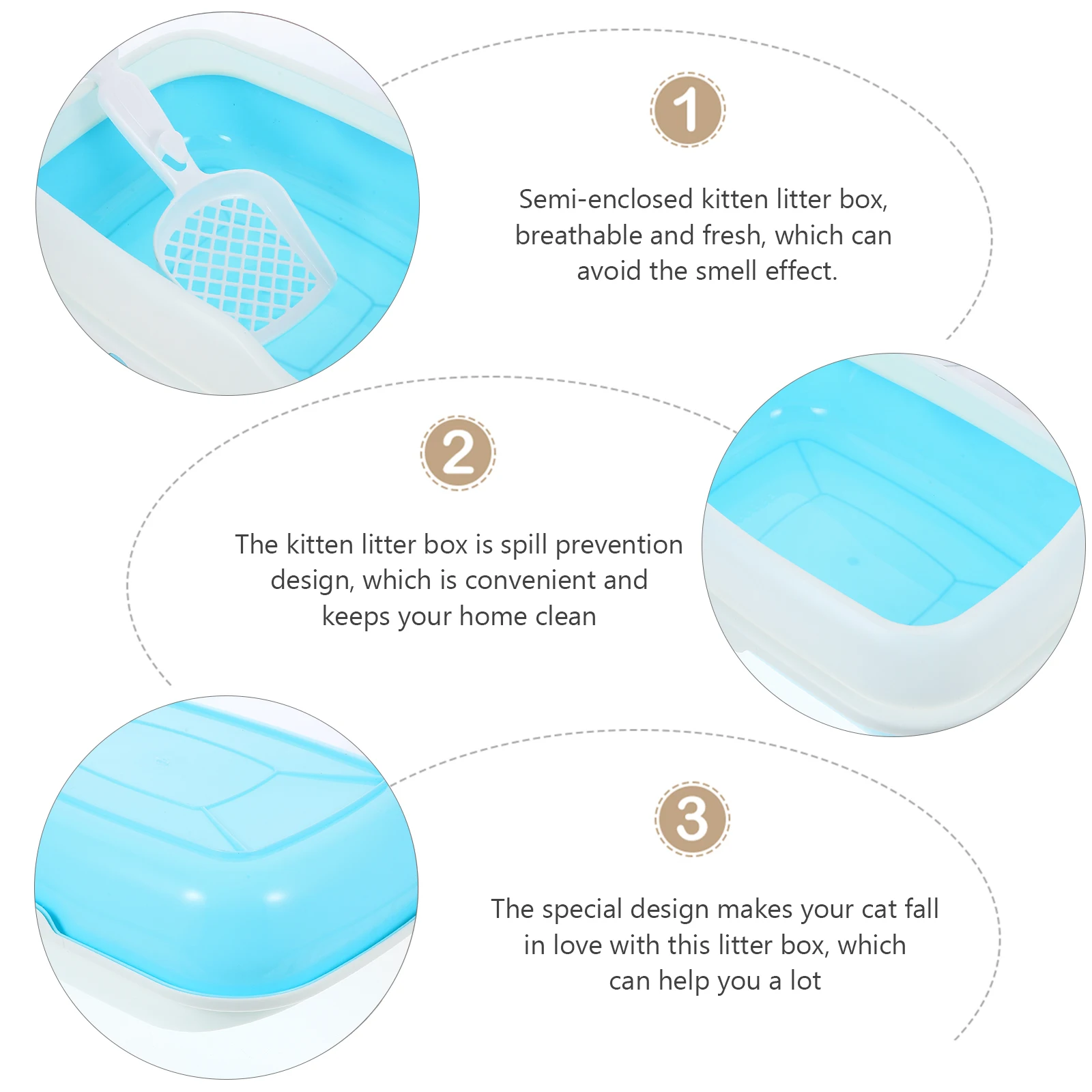 1

Semi-enclosed kitten litter box, breathable and fresh, which can avoid the smell effect.

2

The kitten litter box is spill prevention design, which is convenient and keeps your home clean

3

The special design makes your cat fall in love with this litter box, which can help you a lot