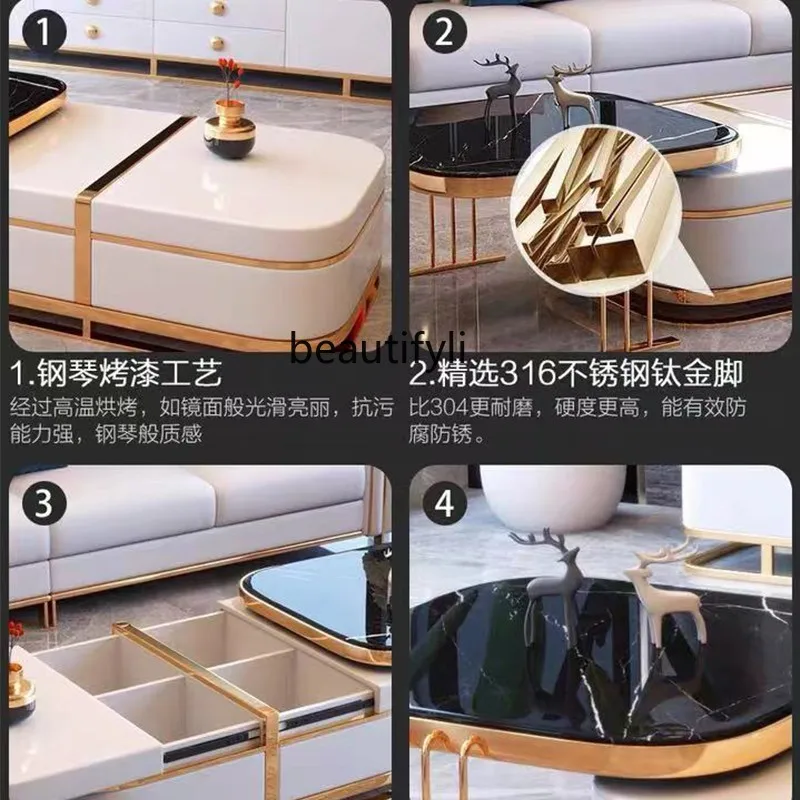 1

2

beautifyli

1.钢琴烤漆工艺
经过高温烘烤，如镜面般光滑亮丽，抗污能力强，钢琴般质感

2.精选316不锈钢钛金脚
比304更耐磨，硬度更高，能有效防腐防锈。

3

4