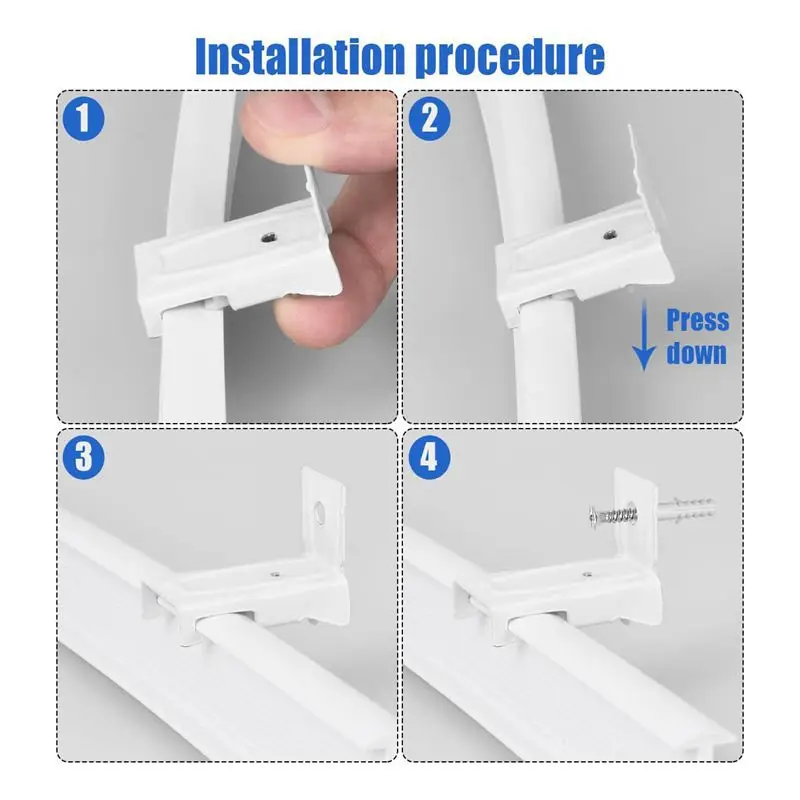 Installation procedure

1

2

Press down

3

4