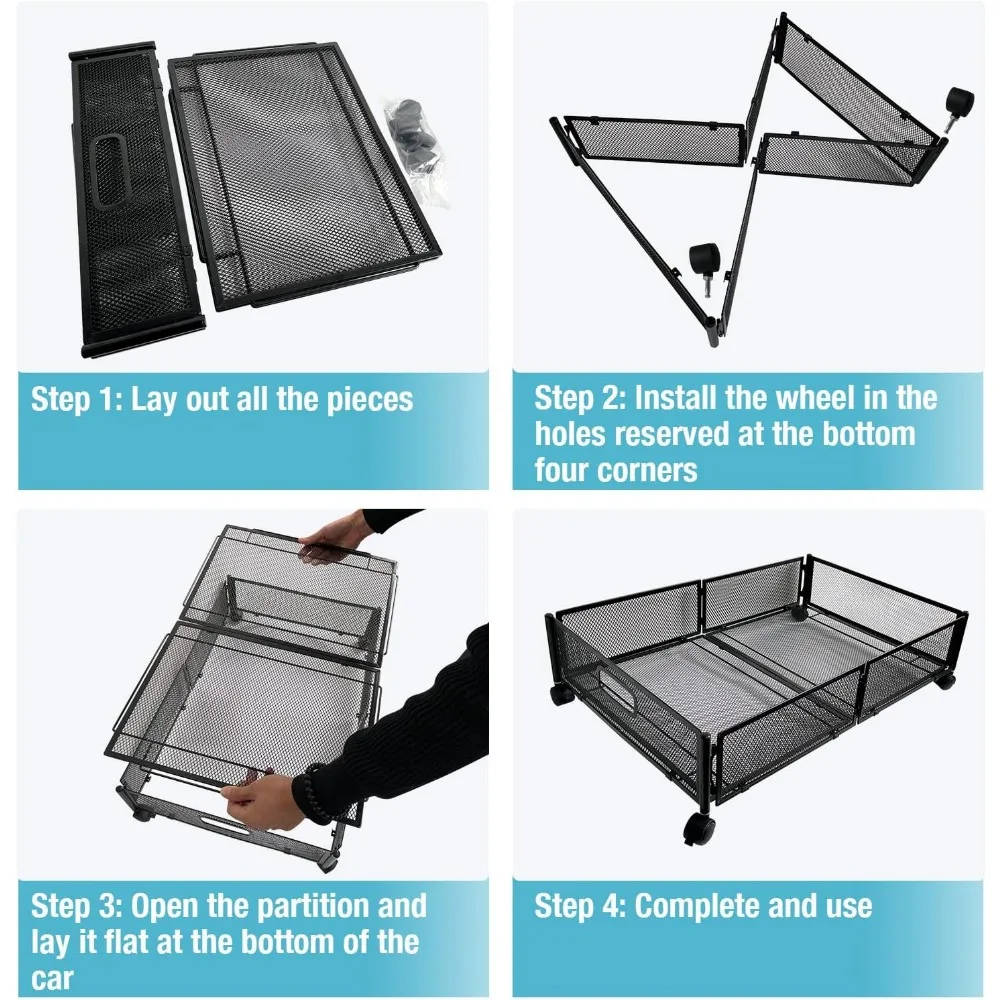 Step 1: Lay out all the pieces

Step 2: Install the wheel in the holes reserved at the bottom four corners

Step 3: Open the partition and lay it flat at the bottom of the car

Step 4: Complete and use