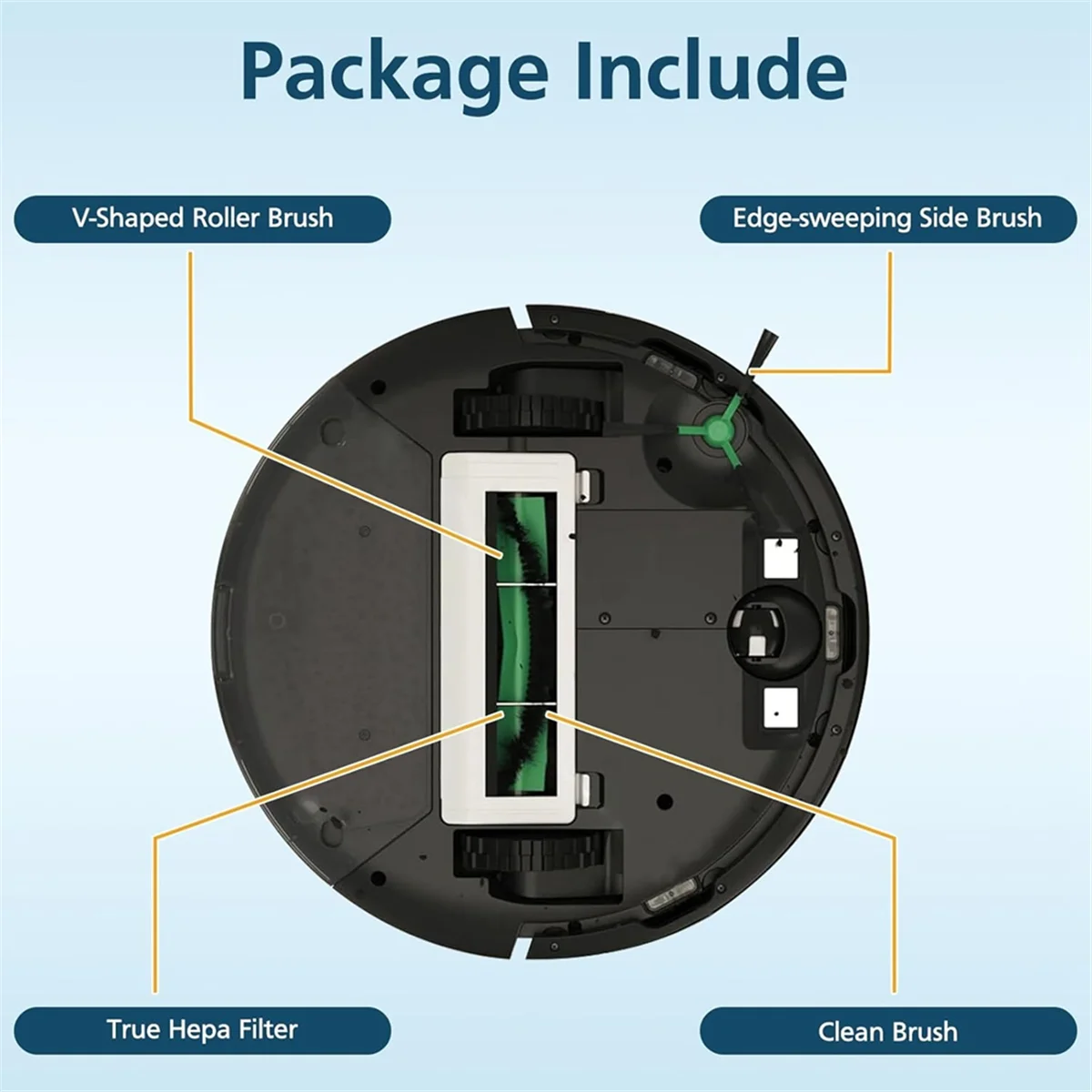 Package Include

V-Shaped Roller Brush

Edge-sweeping Side Brush

True Hepa Filter

Clean Brush