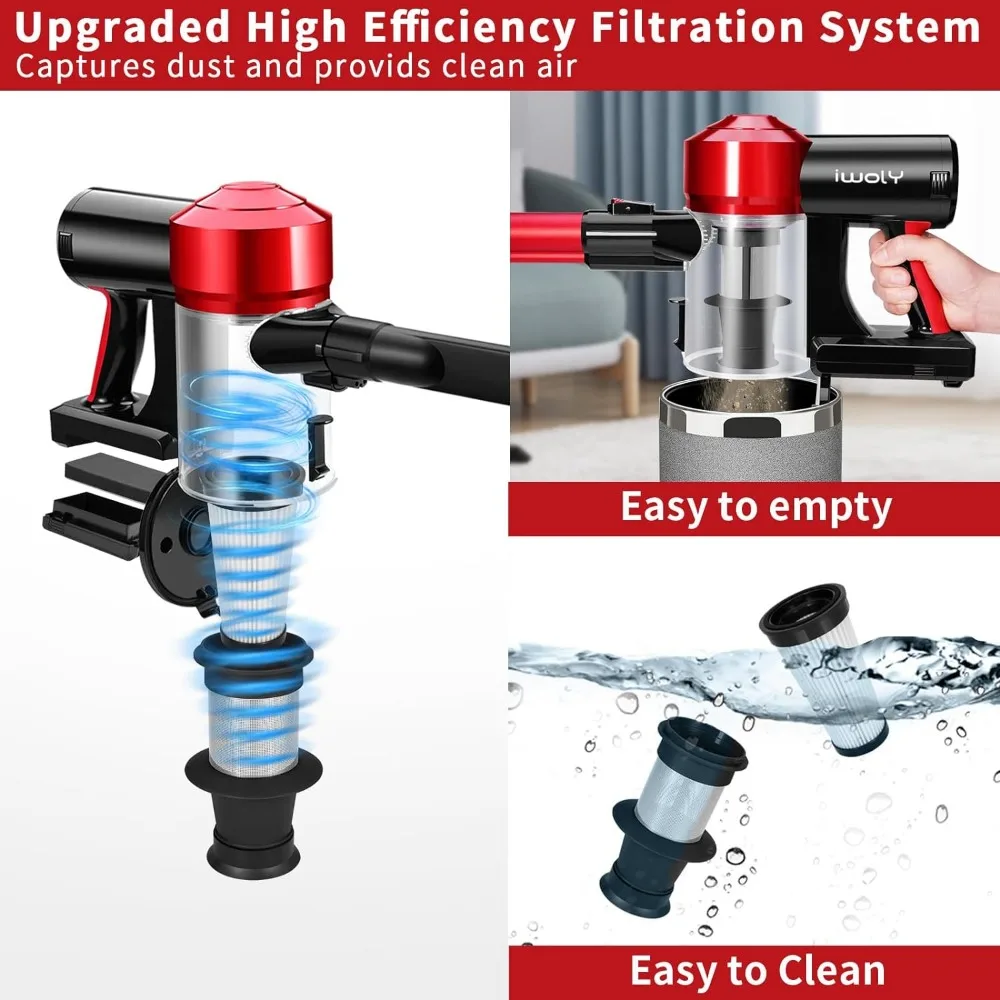 Upgraded High Efficiency Filtration System
Captures dust and provids clean air

iwoly

Easy to empty

Easy to Clean