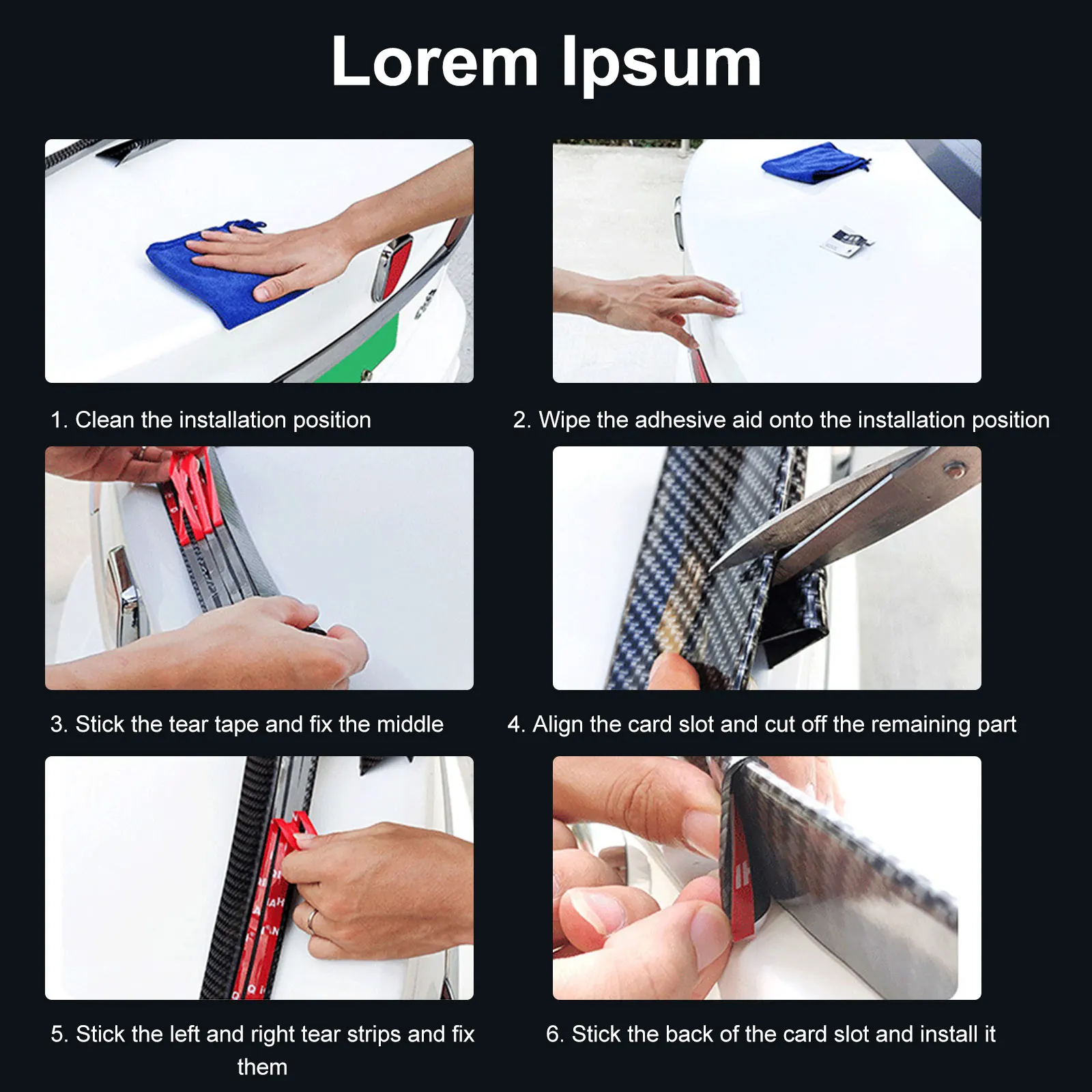 Lorem Ipsum

1. Clean the installation position

2. Wipe the adhesive aid onto the installation position

3. Stick the tear tape and fix the middle

4. Align the card slot and cut off the remaining part

5. Stick the left and right tear strips and fix them

6. Stick the back of the card slot and install it