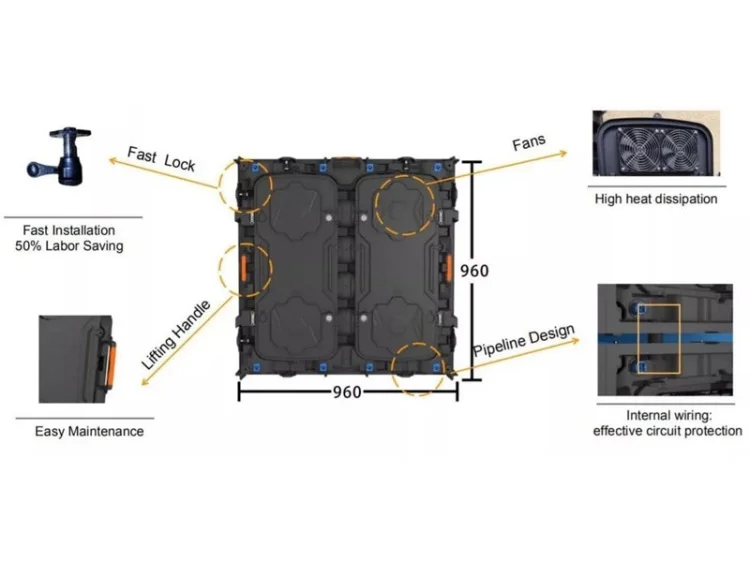 Fast Lock

Fast Installation
50% Labor Saving

Lifting Handle

Easy Maintenance

Fans

High heat dissipation

960

960

Pipeline Design

Internal wiring:
effective circuit protection