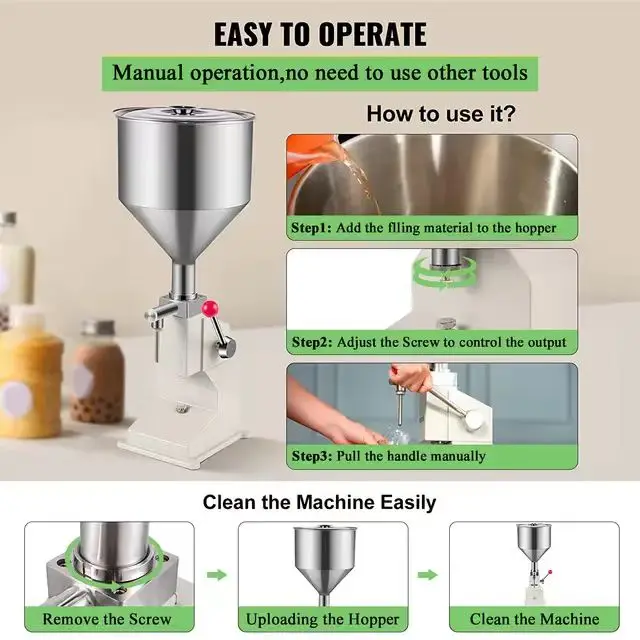 EASY TO OPERATE

Manual operation,no need to use other tools

How to use it?

Step1: Add the flling material to the hopper

Step2: Adjust the Screw to control the output

Step3: Pull the handle manually

Clean the Machine Easily

Remove the Screw

Uploading the Hopper

Clean the Machine