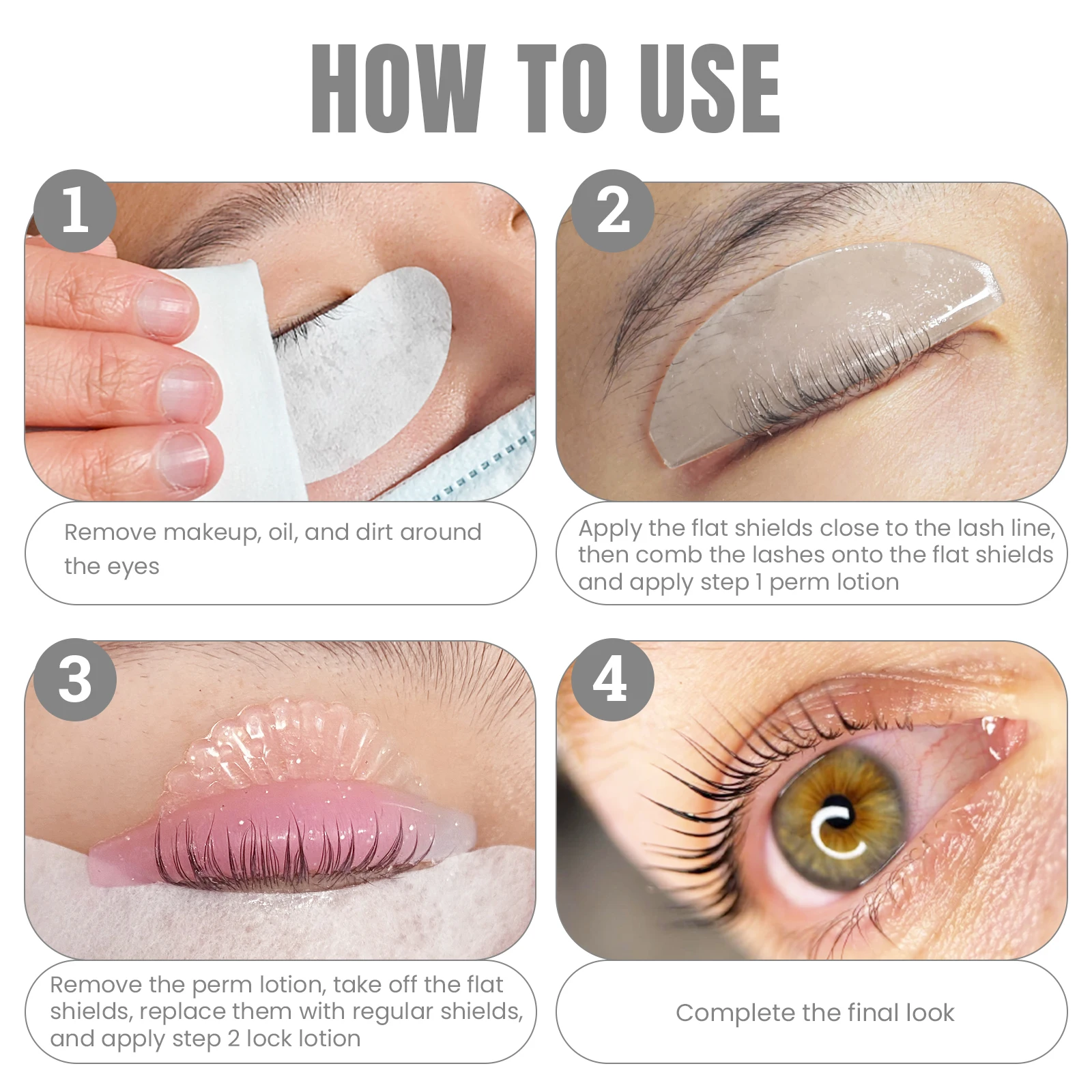 HOW TO USE

1

Remove makeup, oil, and dirt around the eyes

2

Apply the flat shields close to the lash line, then comb the lashes onto the flat shields and apply step 1 perm lotion

3

Remove the perm lotion, take off the flat shields, replace them with regular shields, and apply step 2 lock lotion

4

Complete the final look