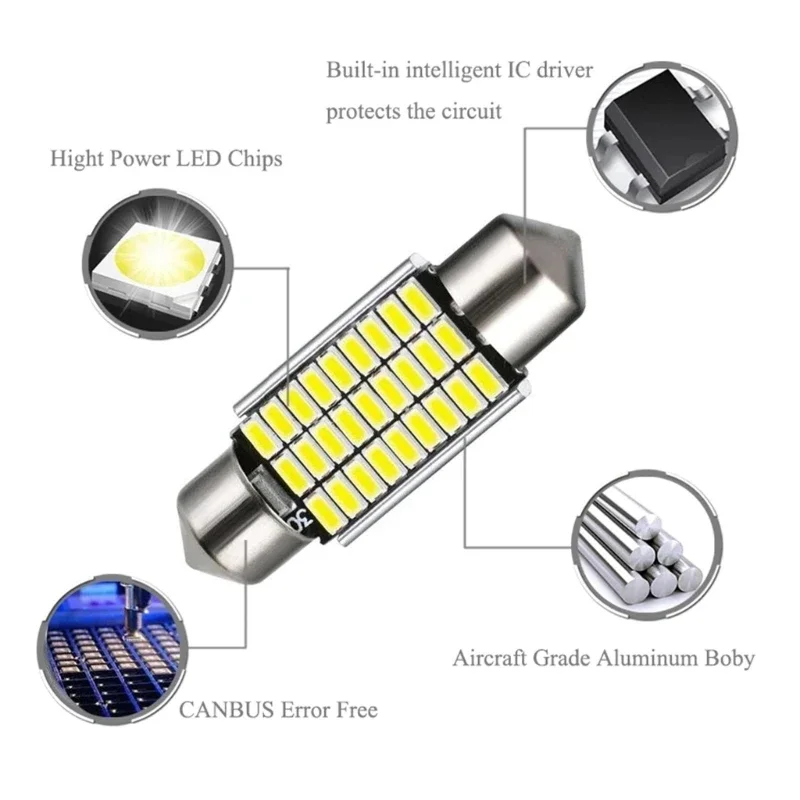 Built-in intelligent IC driver protects the circuit

Hight Power LED Chips

30

Aircraft Grade Aluminum Boby

CANBUS Error Free