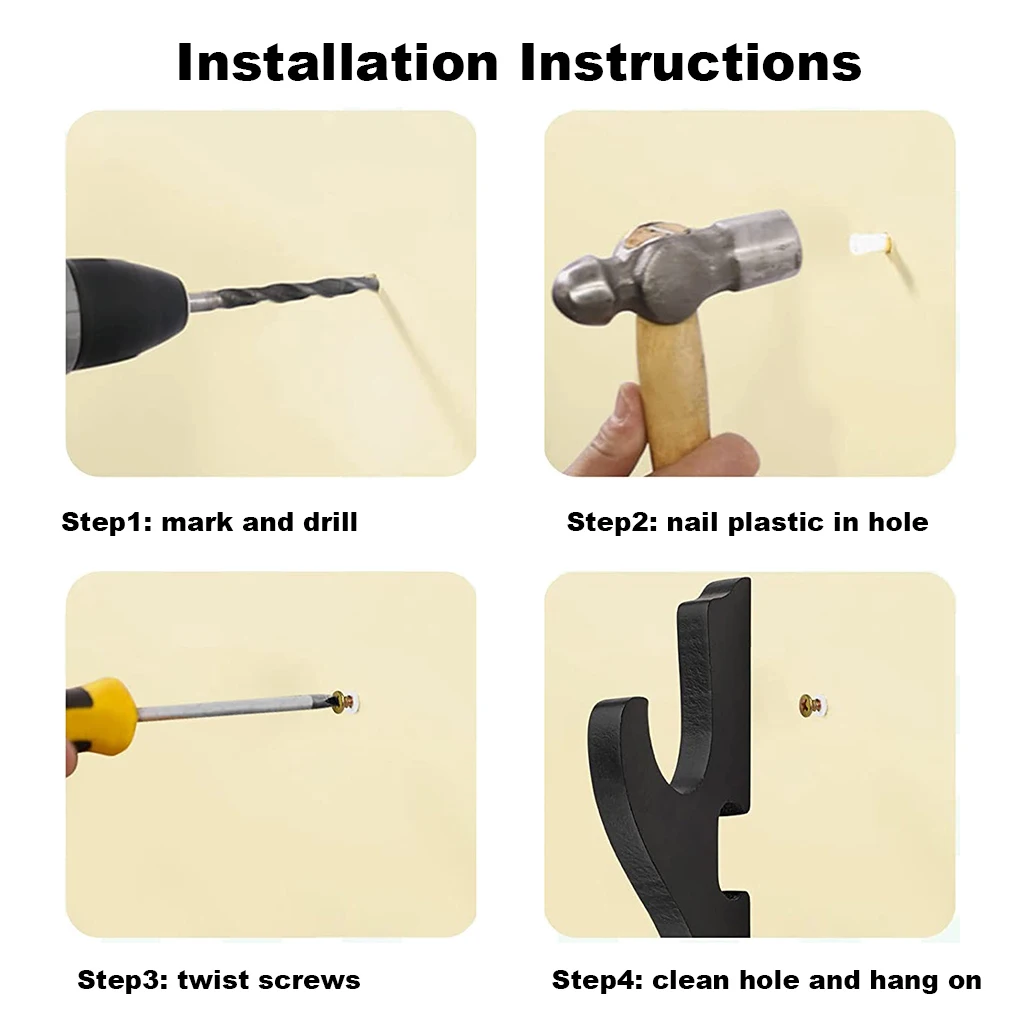 Installation Instructions

Step1: mark and drill

Step2: nail plastic in hole

Step3: twist screws

Step4: clean hole and hang on