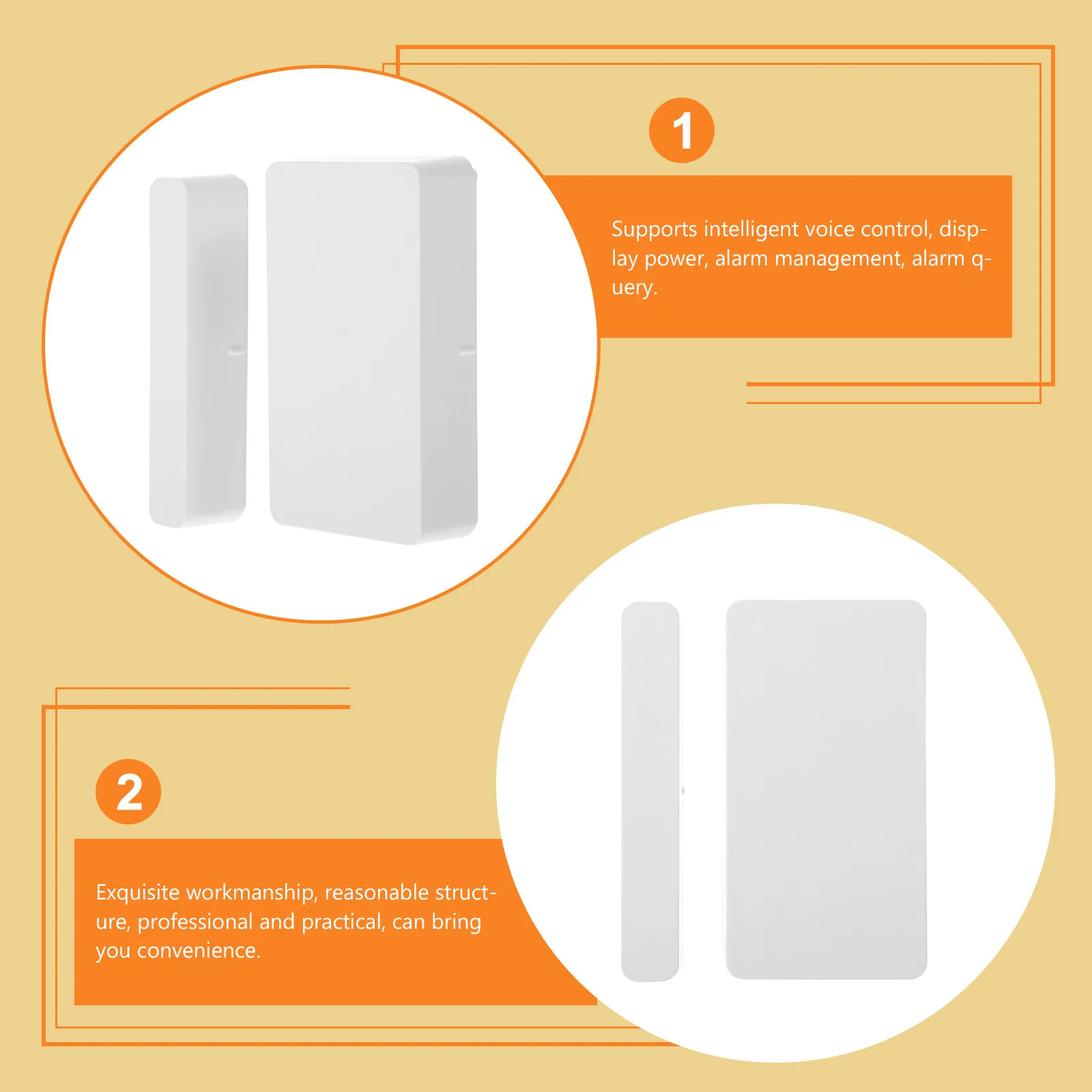 1

Supports intelligent voice control, display power, alarm management, alarm query.

2

Exquisite workmanship, reasonable structure, professional and practical, can bring you convenience.