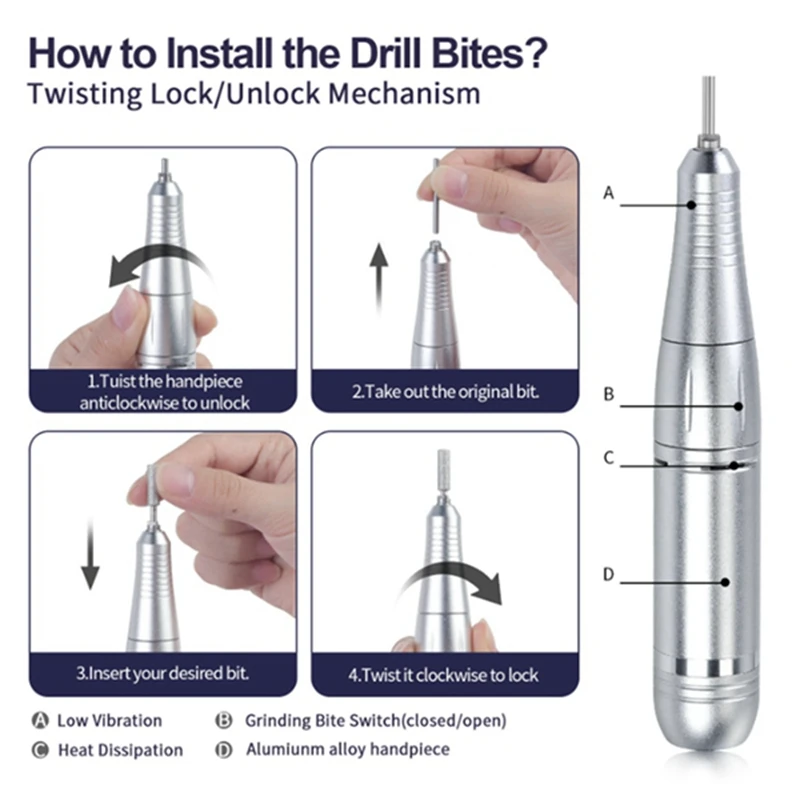 How to Install the Drill Bites?
Twisting Lock/Unlock Mechanism

1.Tuist the handpiece anticlockwise to unlock

2.Take out the original bit.

3.Insert your desired bit.

4.Twist it clockwise to lock

A
B
C
D

A Low Vibration
B Grinding Bite Switch(closed/open)
C Heat Dissipation
D Alumiunm alloy handpiece