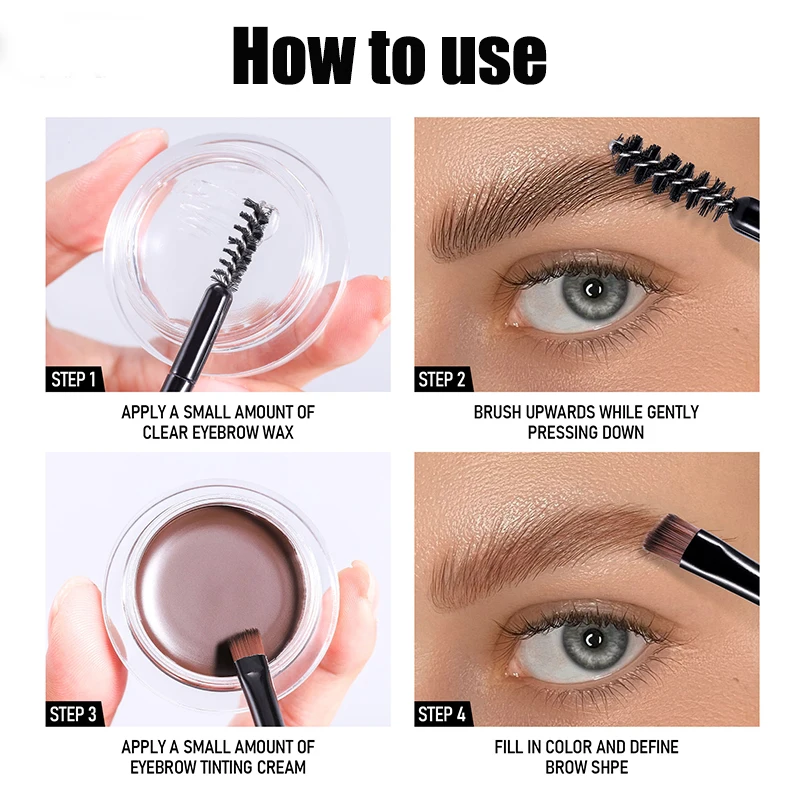 How to use

STEP 1

APPLY A SMALL AMOUNT OF CLEAR EYEBROW WAX

STEP 2

BRUSH UPWARDS WHILE GENTLY PRESSING DOWN

STEP 3

APPLY A SMALL AMOUNT OF EYEBROW TINTING CREAM

STEP 4

FILL IN COLOR AND DEFINE BROW SHPE