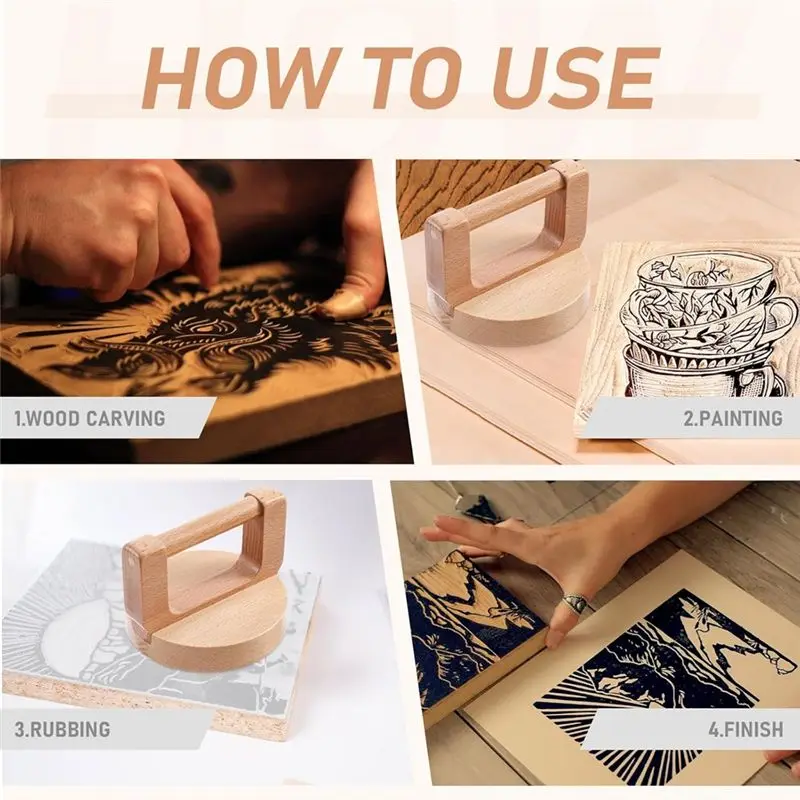 HOW TO USE

1.WOOD CARVING

2.PAINTING

3.RUBBING

4.FINISH