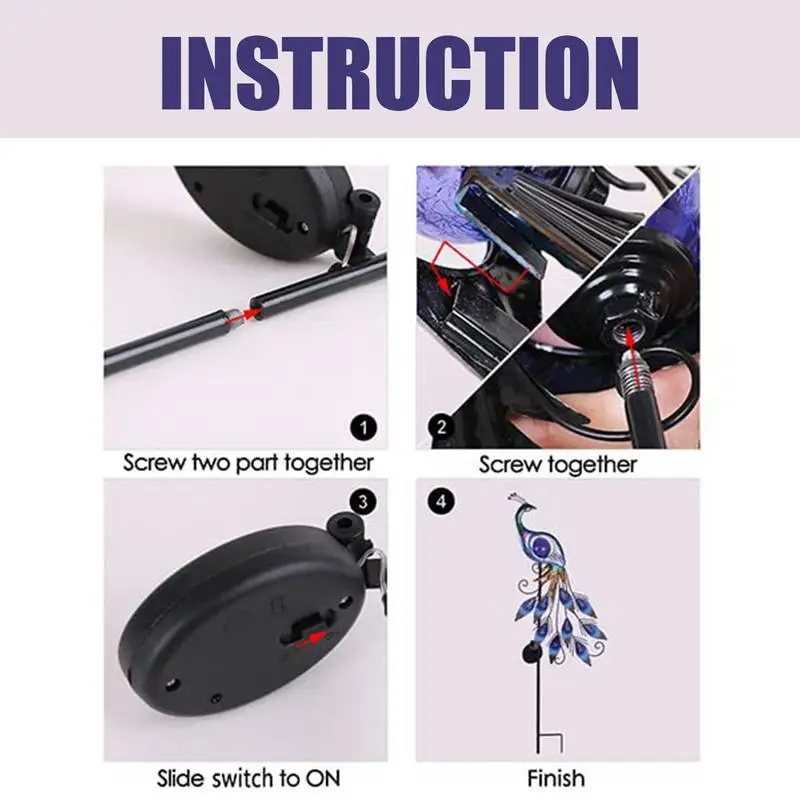 INSTRUCTION

1
Screw two part together

2
Screw together

3
Slide switch to ON

4
Finish