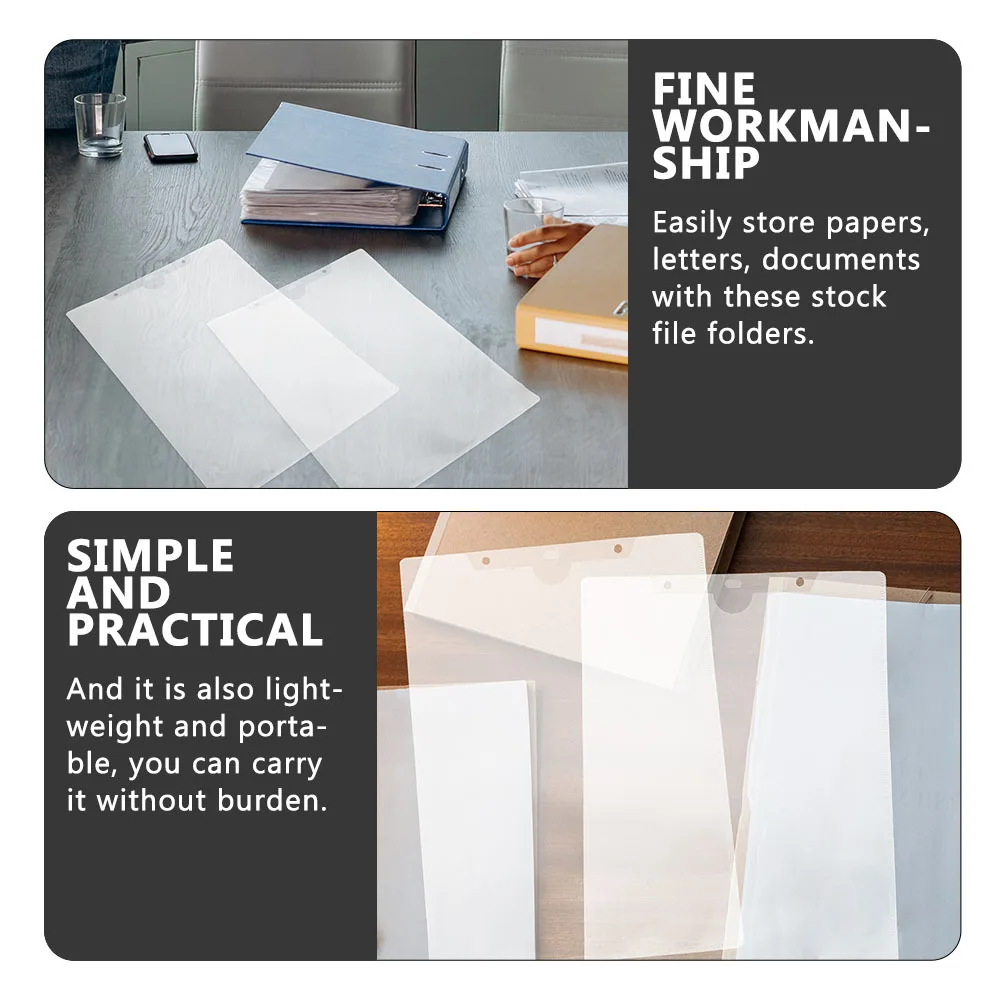 FINE WORKMANSHIP

Easily store papers, letters, documents with these stock file folders.

SIMPLE AND PRACTICAL

And it is also lightweight and portable, you can carry it without burden.