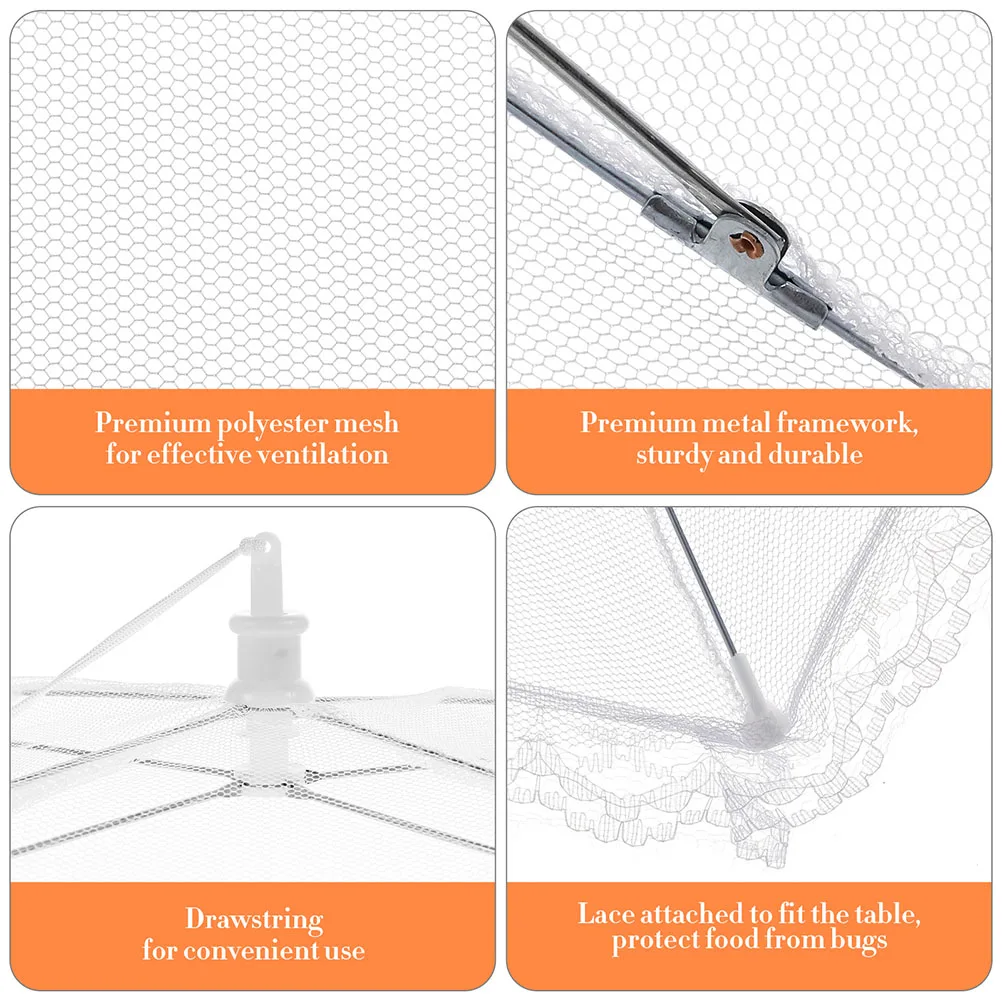 Premium polyester mesh
for effective ventilation

Premium metal framework,
sturdy and durable

Drawstring
for convenient use

Lace attached to fit the table,
protect food from bugs