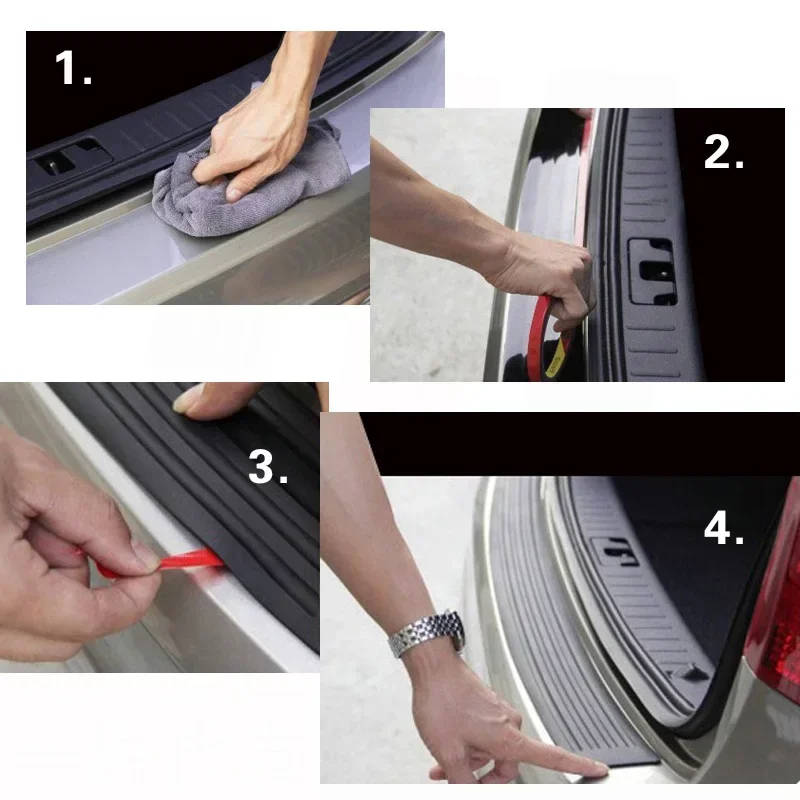 1.

2.

3.

4.