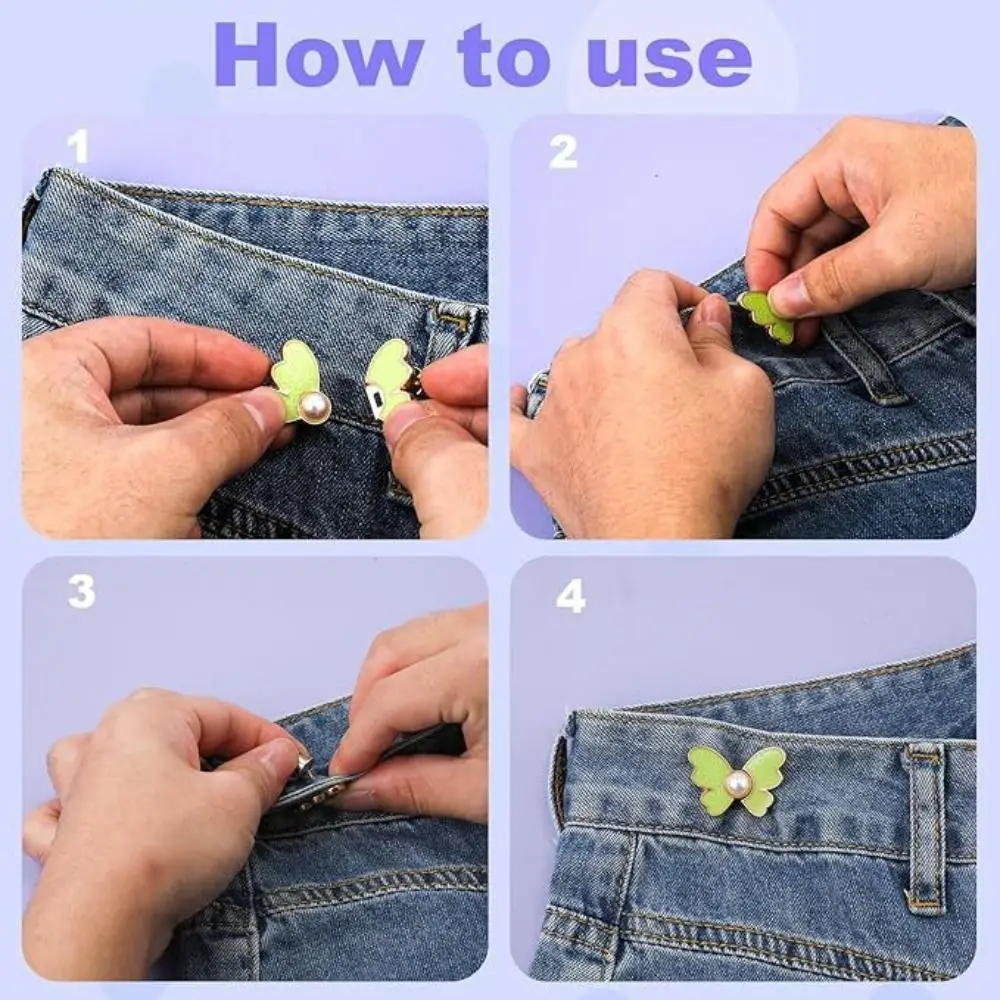 How to use

1

2

3

4