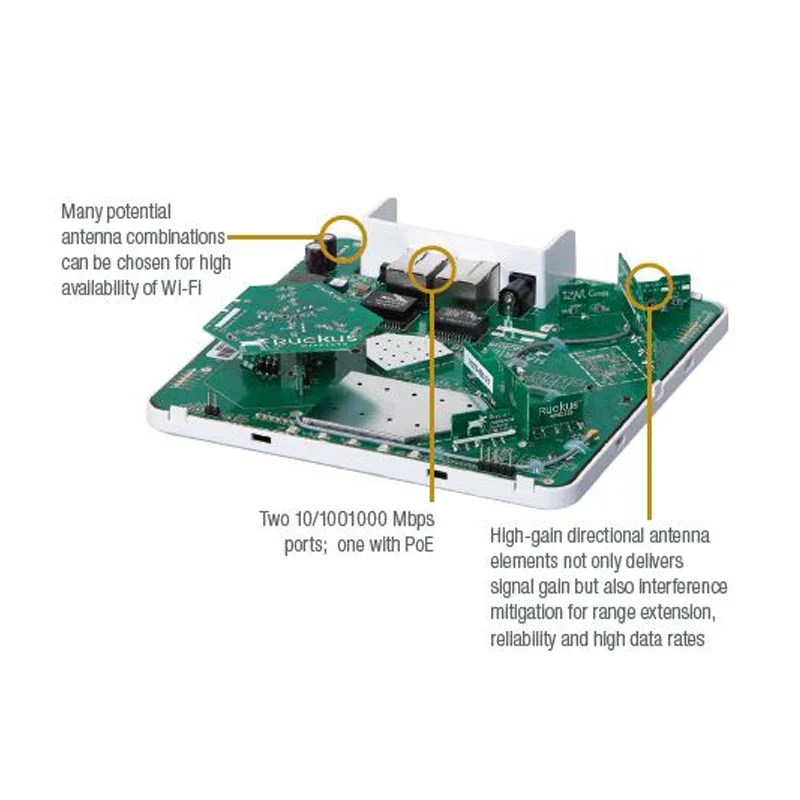 Many potential antenna combinations can be chosen for high availability of Wi-Fi

Ruckus

Ruckus

Two 10/1001000 Mbps ports; one with PoE

High-gain directional antenna elements not only delivers signal gain but also interference mitigation for range extension, reliability and high data rates