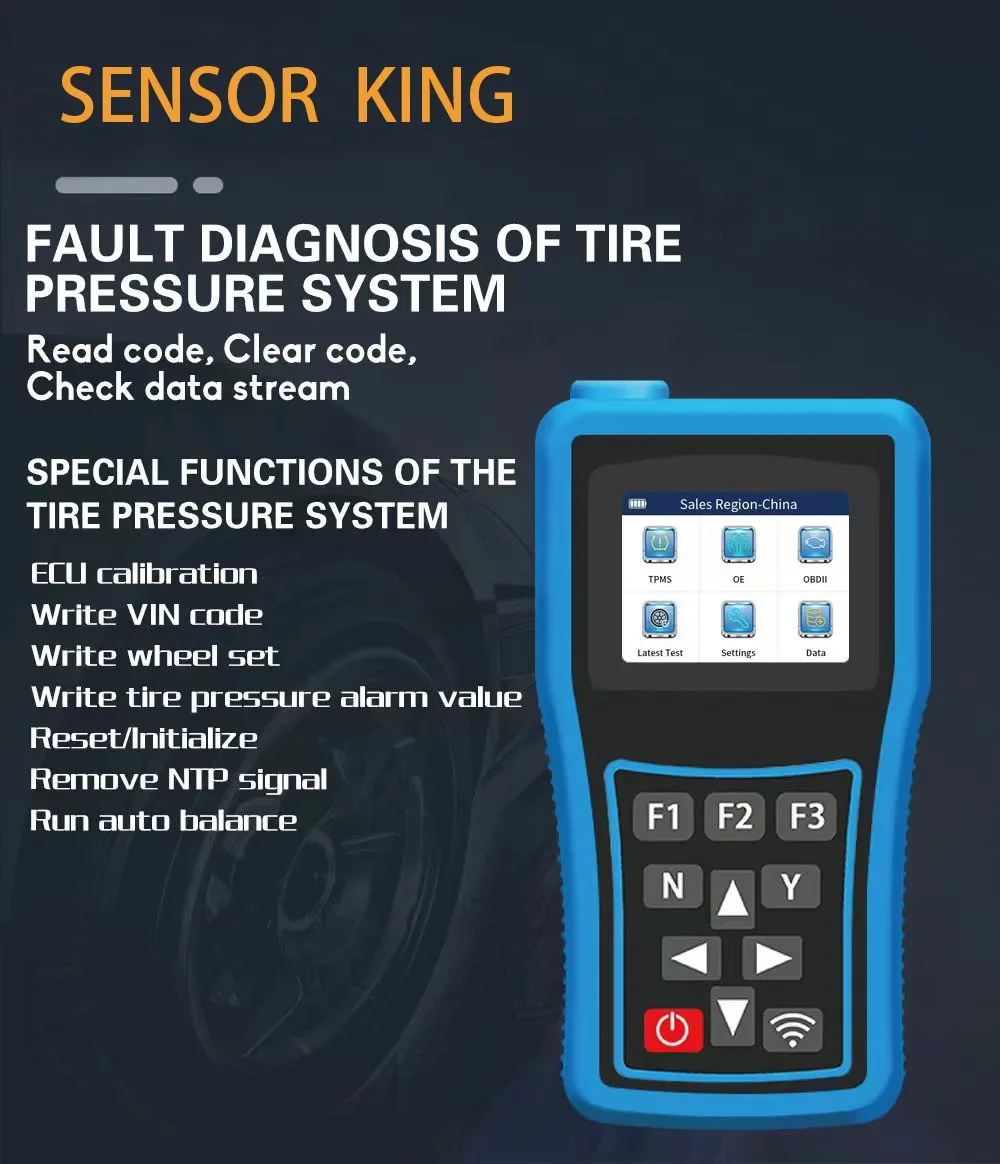 SENSOR KING

FAULT DIAGNOSIS OF TIRE PRESSURE SYSTEM

Read code, Clear code, Check data stream

SPECIAL FUNCTIONS OF THE TIRE PRESSURE SYSTEM

ECU calibration
Write VIN code
Write wheel set
Write tire pressure alarm value
Reset/Initialize
Remove NTP signal
Run auto balance

Sales Region-China

TPMS
OE
OBDII
Latest Test
Settings
Data

F1
F2
F3
N
Y