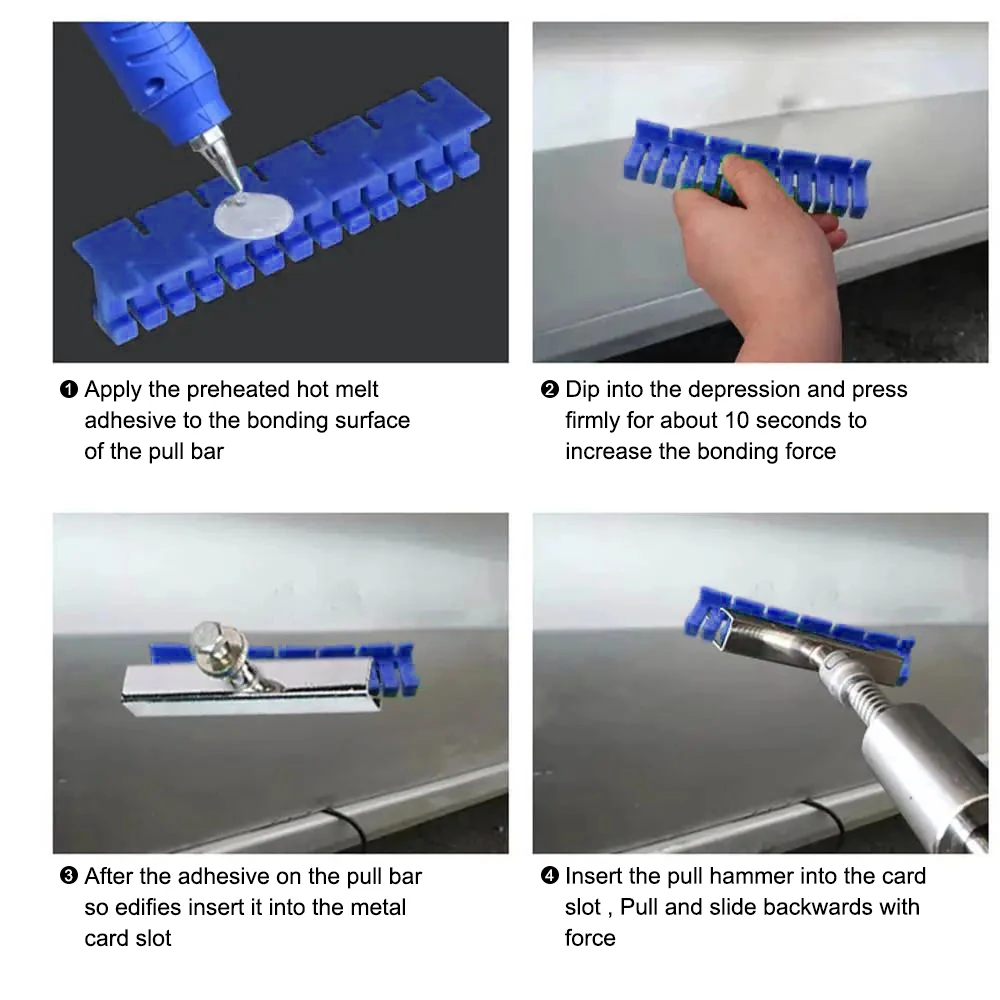 ❶ Apply the preheated hot melt adhesive to the bonding surface of the pull bar

❷ Dip into the depression and press firmly for about 10 seconds to increase the bonding force

❸ After the adhesive on the pull bar so edifies insert it into the metal card slot

❹ Insert the pull hammer into the card slot , Pull and slide backwards with force